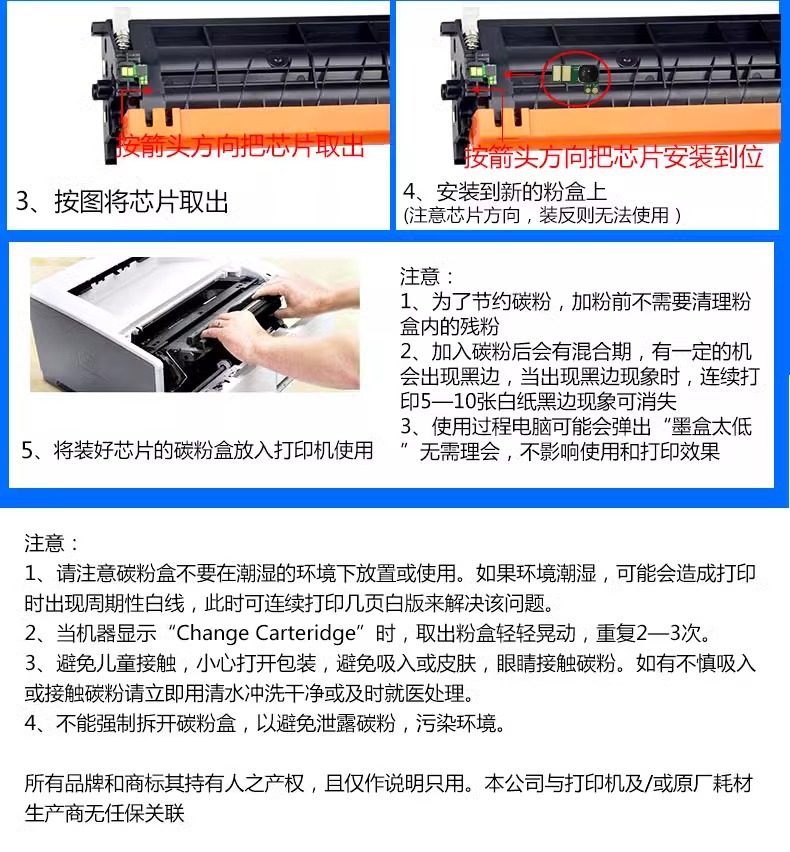 按箭头方向把芯片取出

3、按图将芯片取出

按箭头方向把芯片安装到位

4、安装到新的粉盒上
(注意芯片方向，装反则无法使用)

5、将装好芯片的碳粉盒放入打印机使用

注意：
1、为了节约碳粉，加粉前不需要清理粉盒内的残粉
2、加入碳粉后会有混合期，有一定的机会出现黑边，当出现黑边现象时，连续打印5—10张白纸黑边现象可消失
3、使用过程电脑可能会弹出“墨盒太低”无需理会，不影响使用和打印效果

注意：
1、请注意碳粉盒不要在潮湿的环境下放置或使用。如果环境潮湿，可能会造成打印时出现周期性白线，此时可连续打印几页白版来解决该问题。
2、当机器显示“Change Carteridge”时，取出粉盒轻轻晃动，重复2—3次。
3、避免儿童接触，小心打开包装，避免吸入或皮肤，眼睛接触碳粉。如有不慎吸入或接触碳粉请立即用清水冲洗干净或及时就医处理。
4、不能强制拆开碳粉盒，以避免泄露碳粉，污染环境。

所有品牌和商标其持有人之产权，且仅作说明只用。本公司与打印机及/或原厂耗材生产商无任保关联