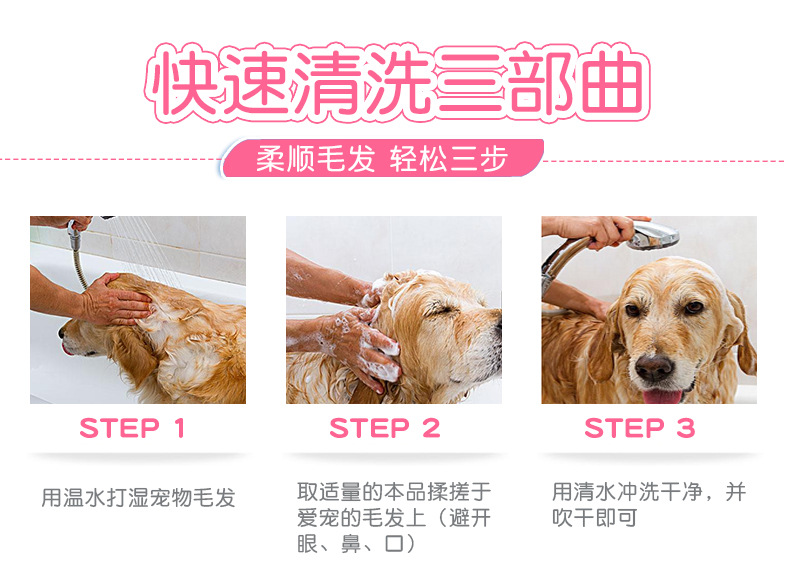 快速清洗三部曲

柔顺毛发 轻松三步

STEP 1

用温水打湿宠物毛发

STEP 2

取适量的本品揉搓于爱宠的毛发上（避开眼、鼻、口）

STEP 3

用清水冲洗干净，并吹干即可