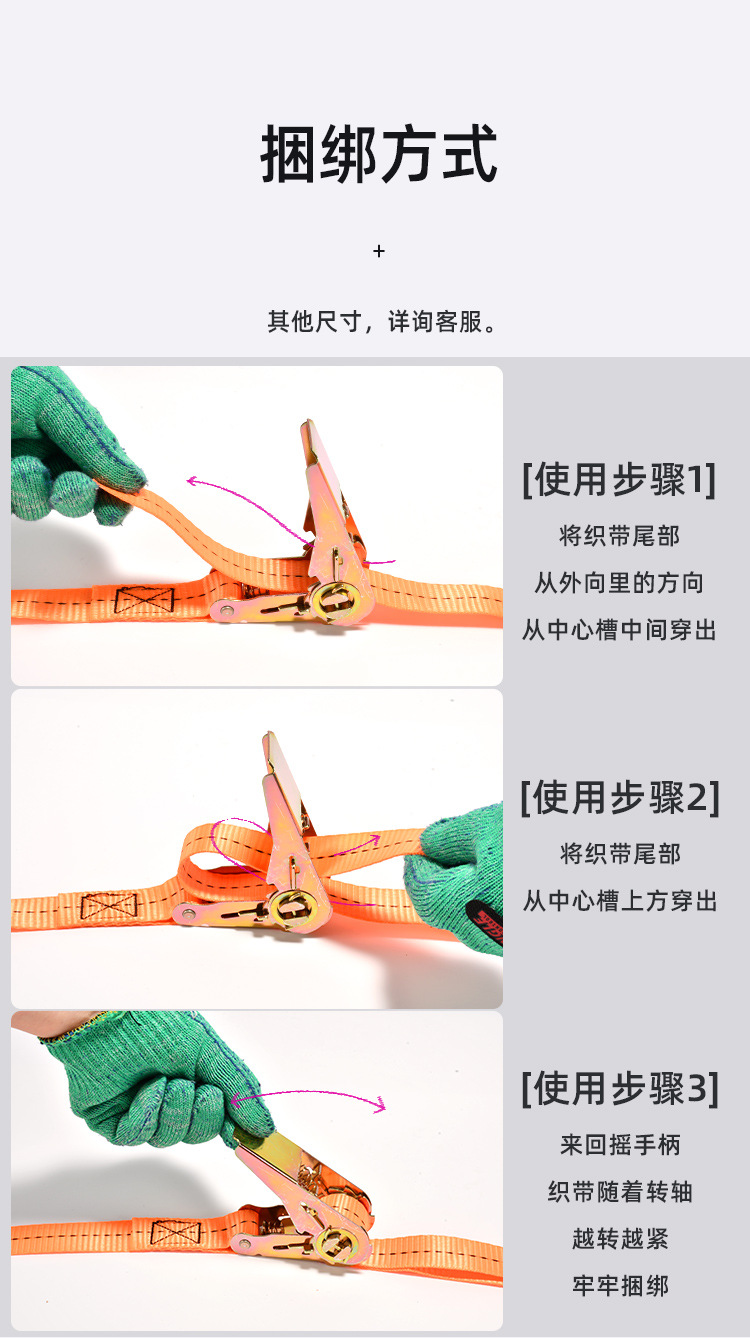 捆绑方式

+

其他尺寸，详询客服。

[使用步骤1]
将织带尾部
从外向里的方向
从中心槽中间穿出

[使用步骤2]
将织带尾部
从中心槽上方穿出

[使用步骤3]
来回摇手柄
织带随着转轴
越转越紧
牢牢捆绑