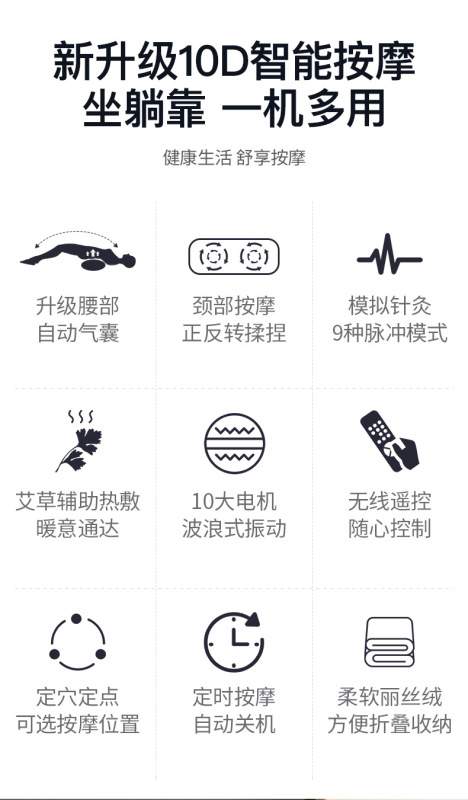 新升级10D智能按摩
坐躺靠 一机多用

健康生活 舒享按摩

升级腰部
自动气囊

颈部按摩
正反转揉捏

模拟针灸
9种脉冲模式

艾草辅助热敷
暖意通达

10大电机
波浪式振动

无线遥控
随心控制

定穴定点
可选按摩位置

定时按摩
自动关机

柔软丽丝绒
方便折叠收纳