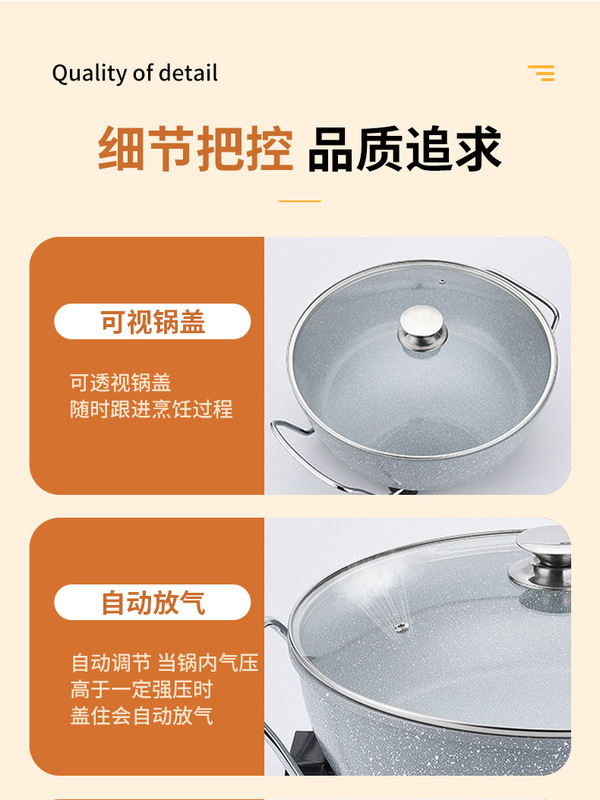 Quality of detail

细节把控 品质追求

可视锅盖

可透视锅盖
随时跟进烹饪过程

自动放气

自动调节 当锅内气压
高于一定强压时
盖住会自动放气