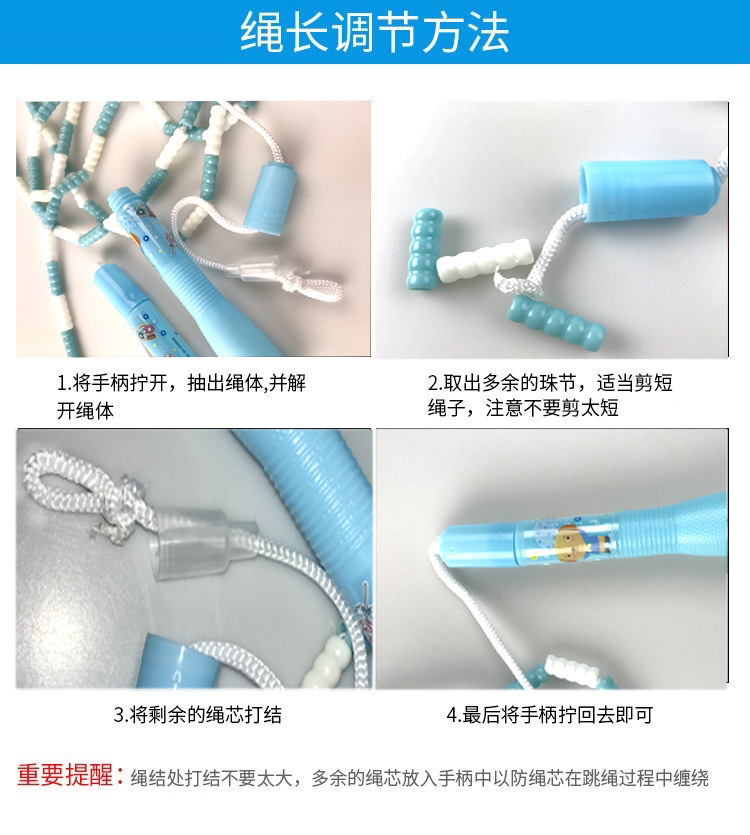 绳长调节方法

1.将手柄拧开，抽出绳体,并解开绳体

2.取出多余的珠节，适当剪短绳子，注意不要剪太短

3.将剩余的绳芯打结

4.最后将手柄拧回去即可

重要提醒：绳结处打结不要太大，多余的绳芯放入手柄中以防绳芯在跳绳过程中缠绕