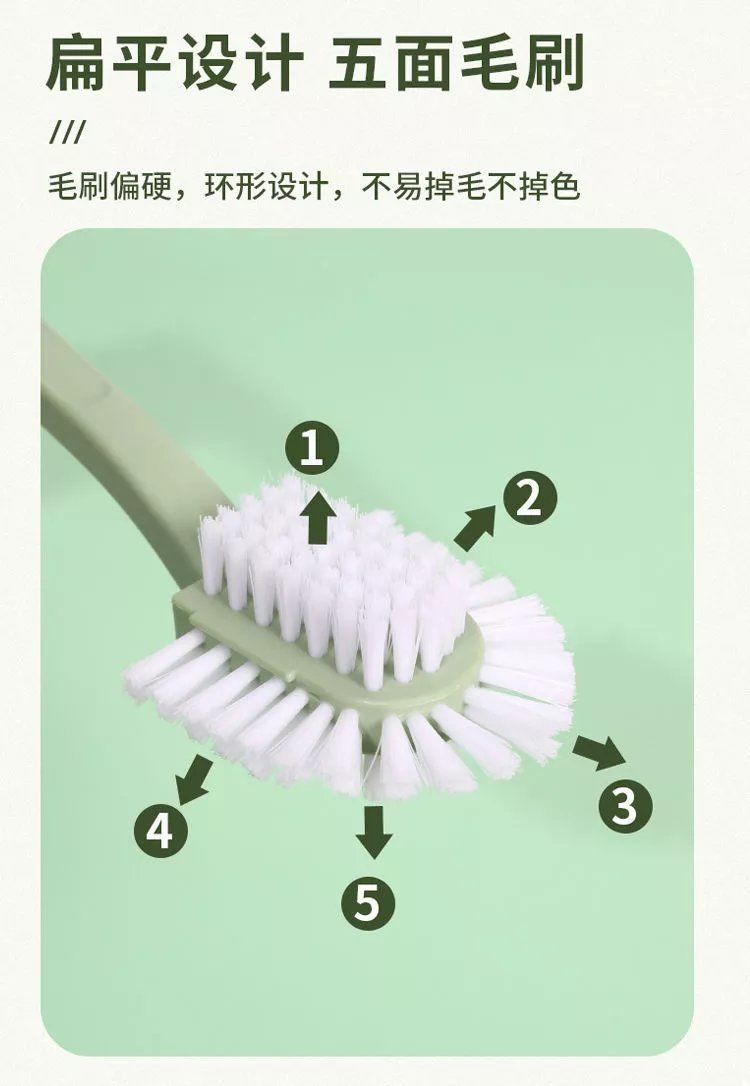 扁平设计 五面毛刷

///

毛刷偏硬，环形设计，不易掉毛不掉色

1

2

3

4

5