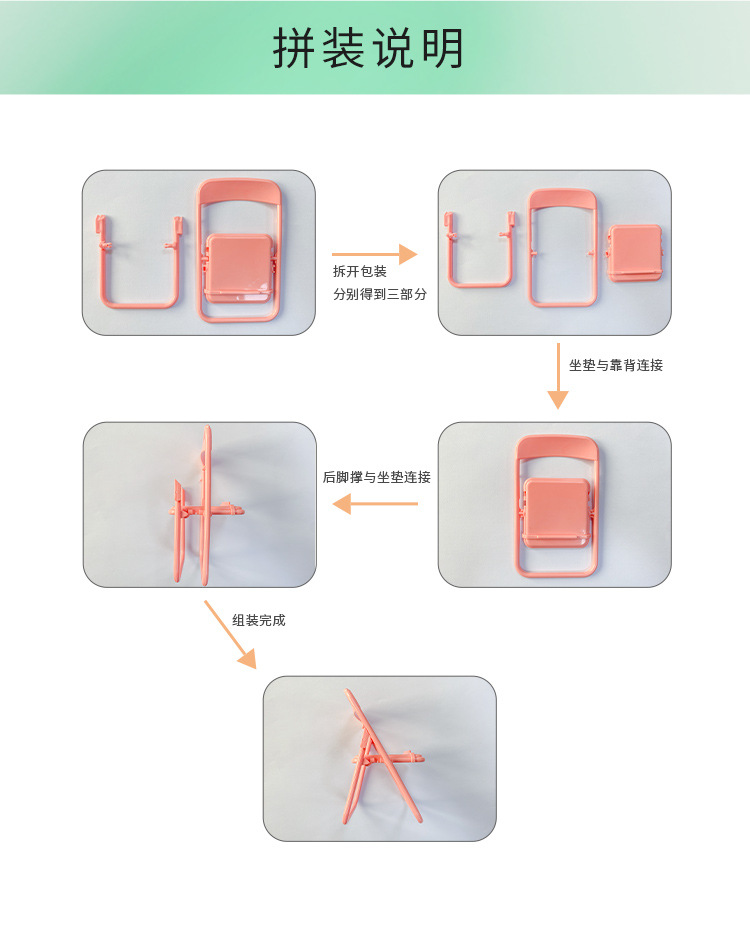 拼装说明

拆开包装
分别得到三部分

坐垫与靠背连接

后脚撑与坐垫连接

组装完成