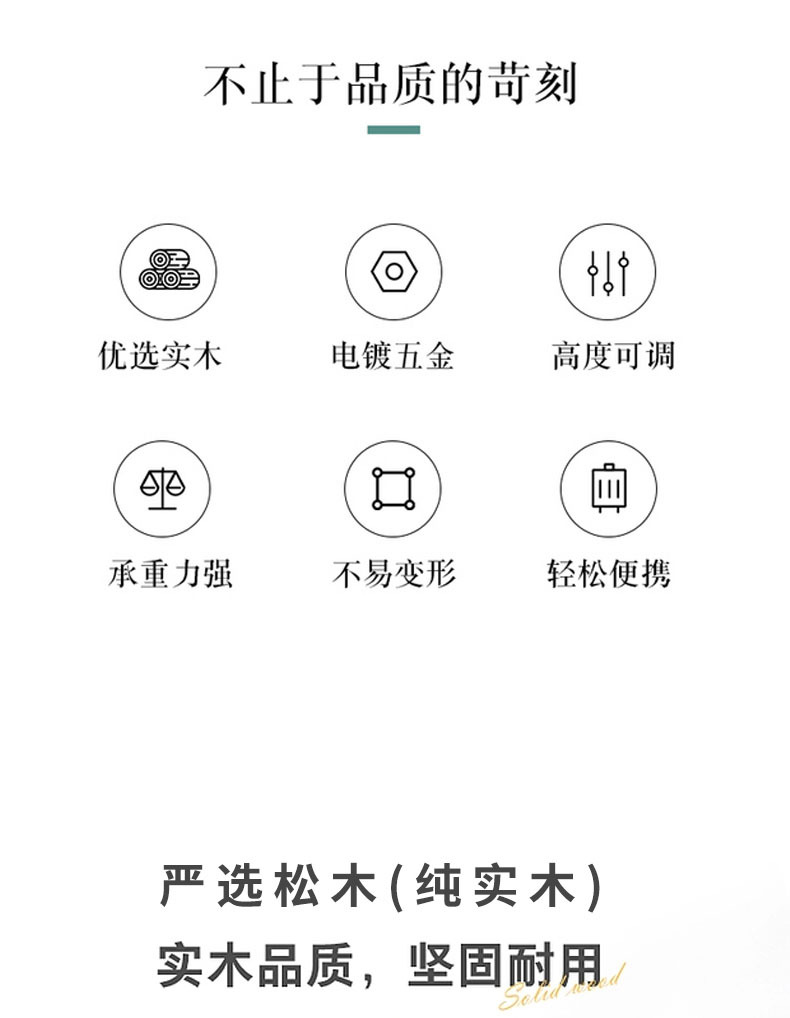 不止于品质的苛刻

优选实木

电镀五金

高度可调

承重力强

不易变形

轻松便携

严选松木(纯实木)

实木品质，坚固耐用

Solid wood