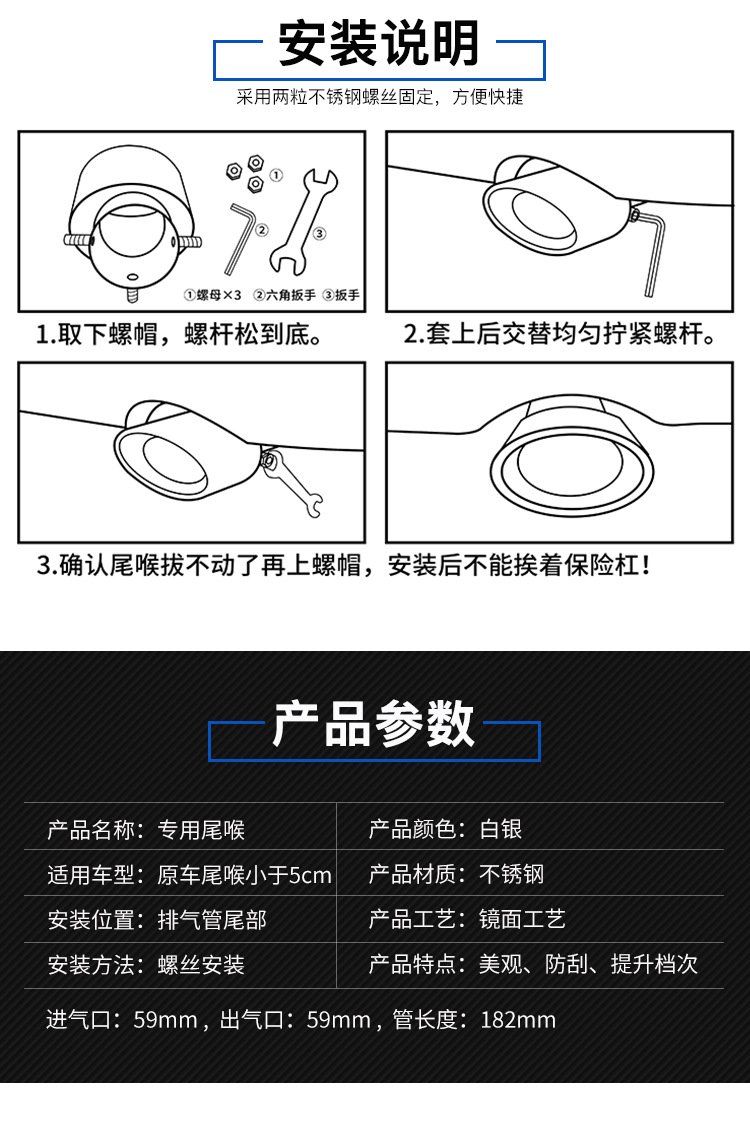 安装说明

采用两粒不锈钢螺丝固定，方便快捷

①
②
③
①螺母×3 ②六角扳手 ③扳手

1.取下螺帽，螺杆松到底。

2.套上后交替均匀拧紧螺杆。

3.确认尾喉拔不动了再上螺帽，安装后不能挨着保险杠！

产品参数

| 产品名称：专用尾喉 | 产品颜色：白银 |
|---|---|
| 适用车型：原车尾喉小于5cm | 产品材质：不锈钢 |
| 安装位置：排气管尾部 | 产品工艺：镜面工艺 |
| 安装方法：螺丝安装 | 产品特点：美观、防刮、提升档次 |

进气口：59mm，出气口：59mm，管长度：182mm