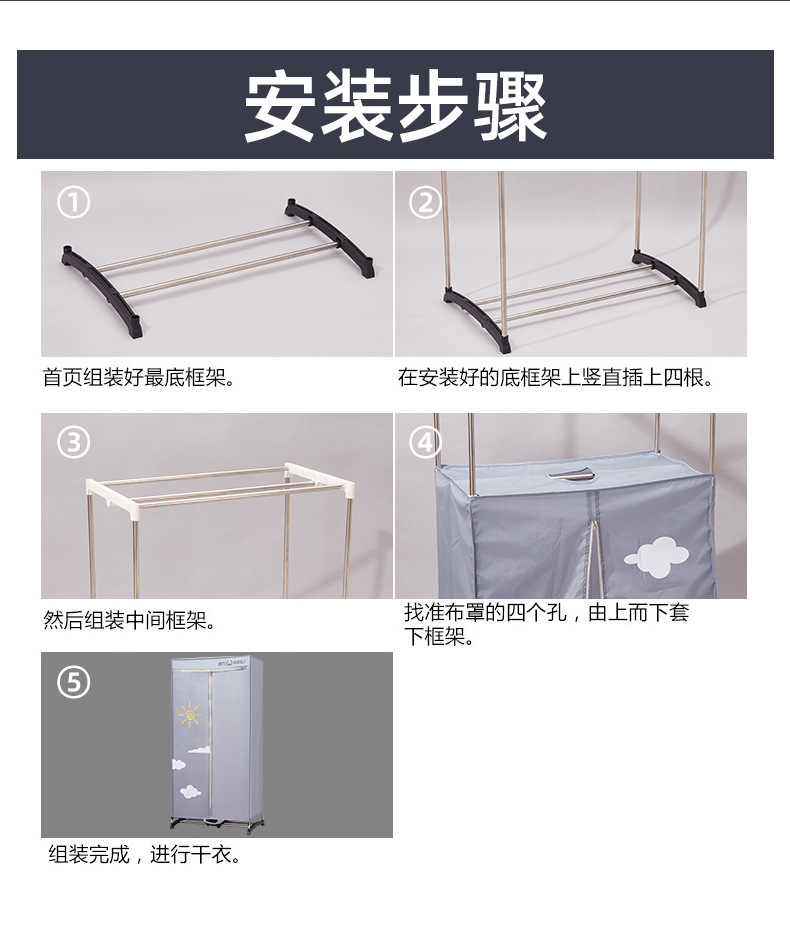 安装步骤

①

首页组装好最底框架。

②

在安装好的底框架上竖直插上四根。

③

然后组装中间框架。

④

找准布罩的四个孔，由上而下套下框架。

⑤

组装完成，进行干衣。