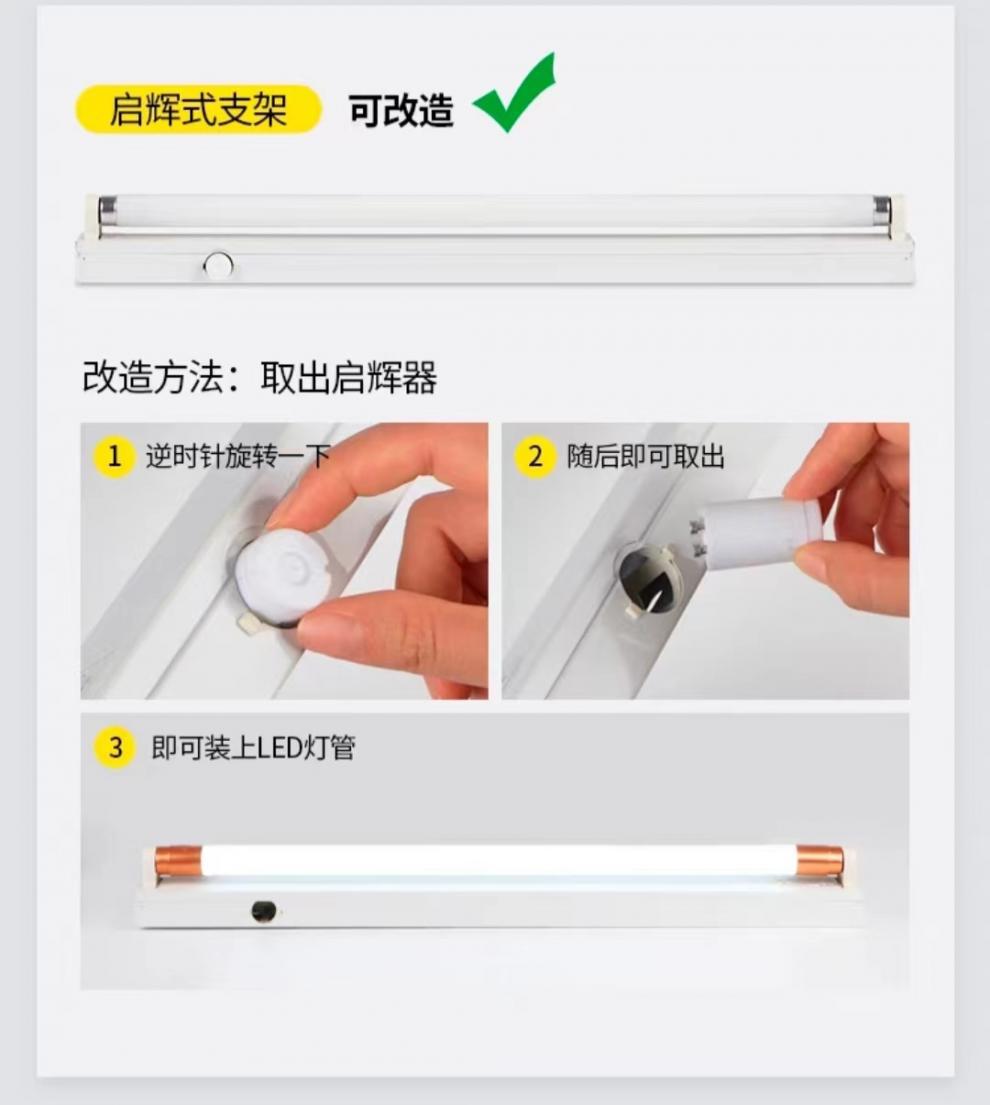 启辉式支架 可改造

改造方法：取出启辉器

1 逆时针旋转一下

2 随后即可取出

3 即可装上LED灯管