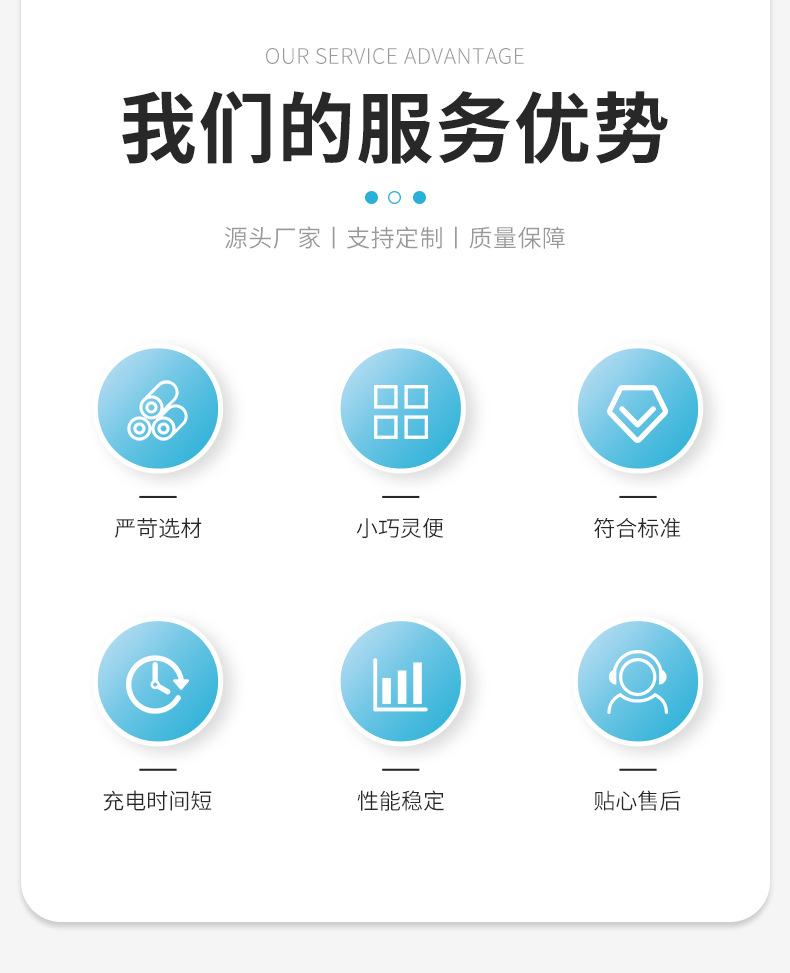 OUR SERVICE ADVANTAGE

我们的服务优势

源头厂家 | 支持定制 | 质量保障

严苛选材

小巧灵便

符合标准

充电时间短

性能稳定

贴心售后