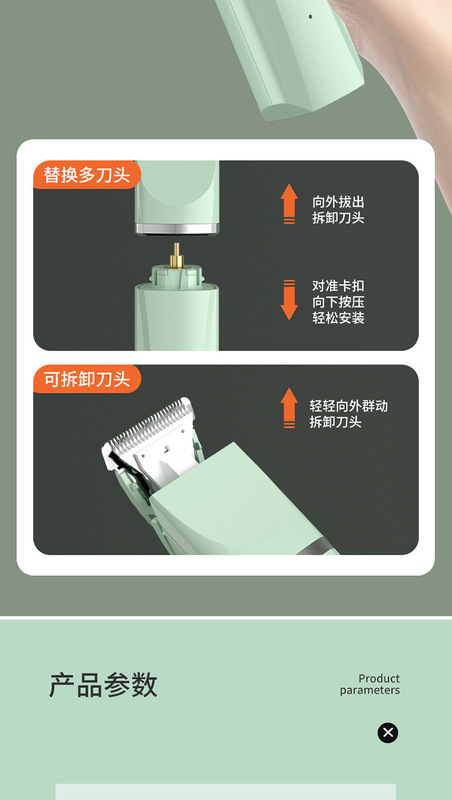 替换多刀头

向外拔出
拆卸刀头

对准卡扣
向下按压
轻松安装

可拆卸刀头

轻轻向外群动
拆卸刀头

产品参数

Product
parameters