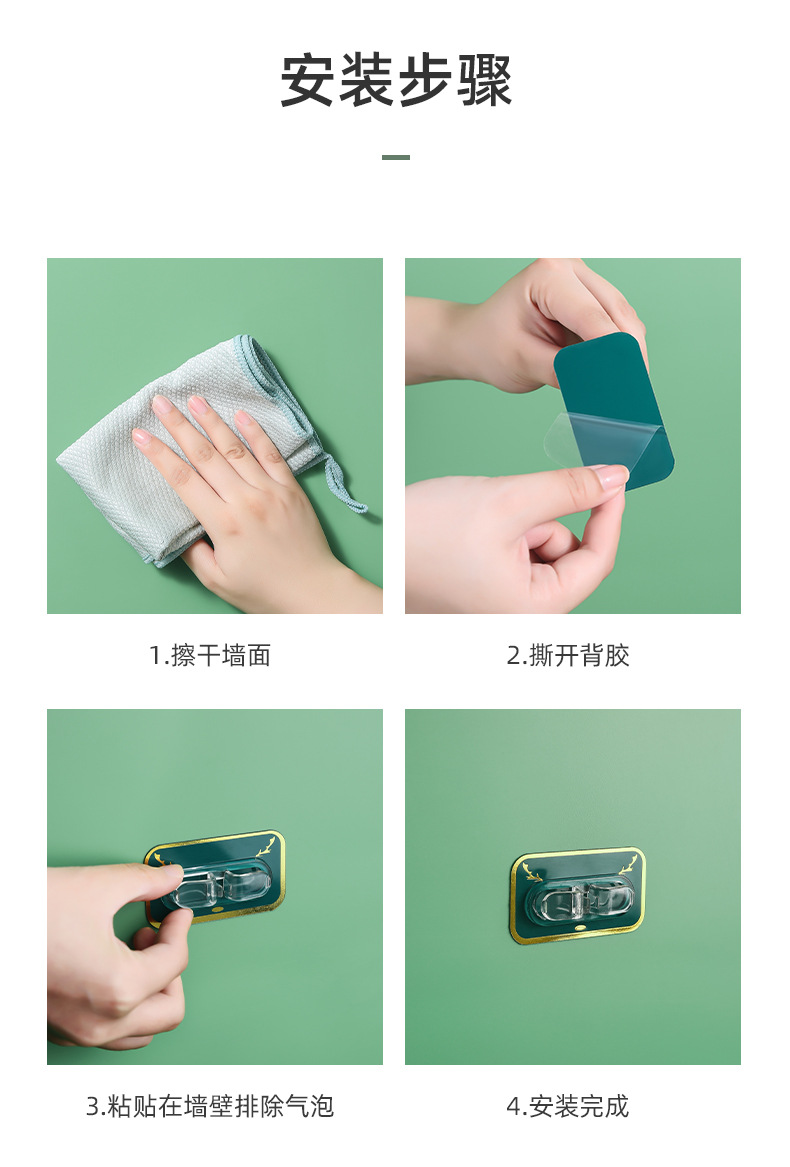 安装步骤

1.擦干墙面

2.撕开背胶

3.粘贴在墙壁排除气泡

4.安装完成