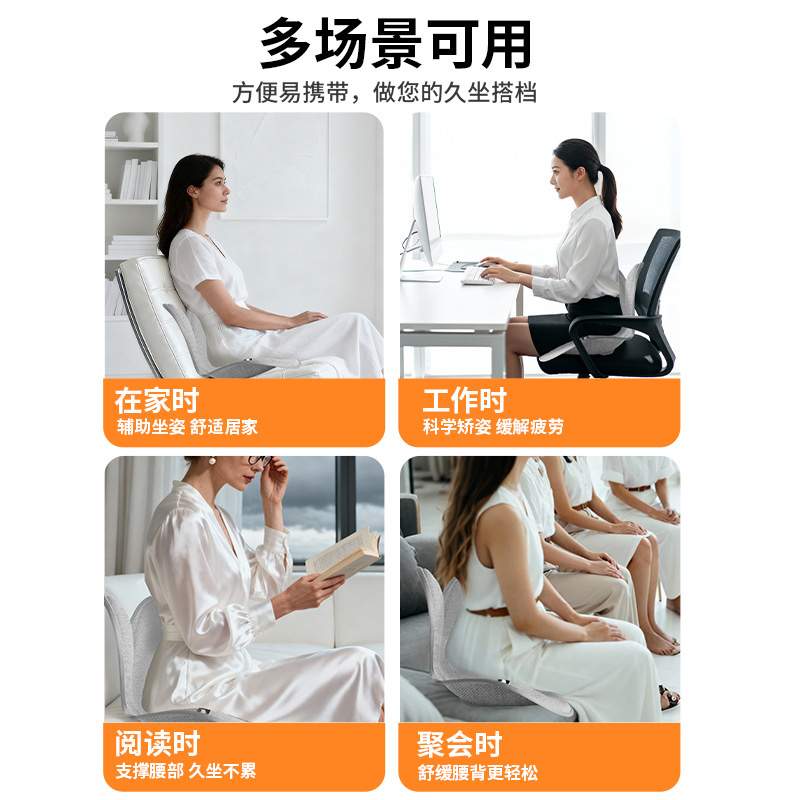 多场景可用

方便易携带，做您的久坐搭档

在家时
辅助坐姿 舒适居家

工作时
科学矫姿 缓解疲劳

阅读时
支撑腰部 久坐不累

聚会时
舒缓腰背更轻松