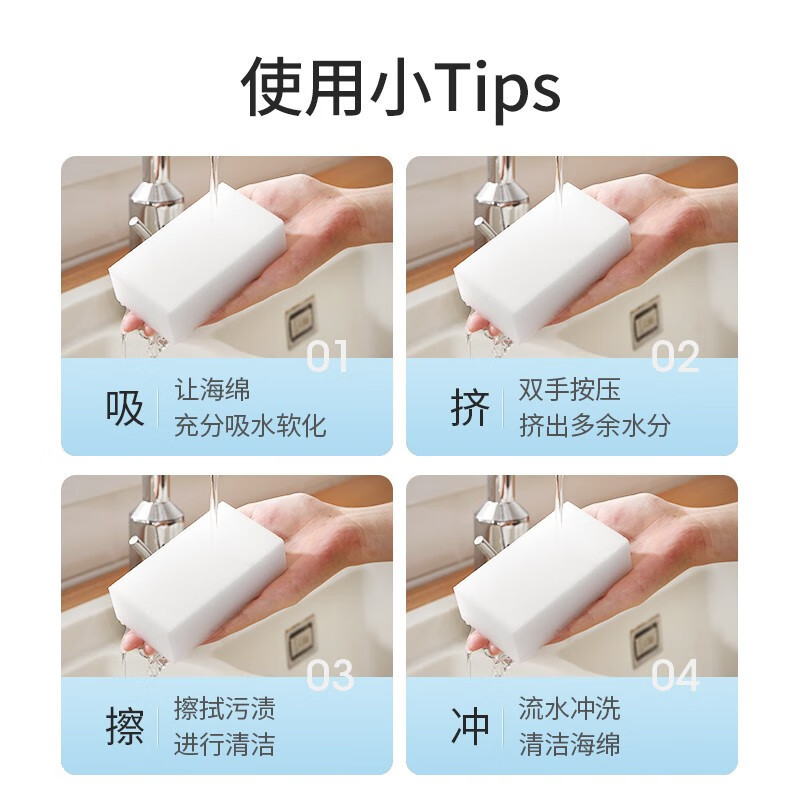 使用小Tips

01
吸
让海绵
充分吸水软化

02
挤
双手按压
挤出多余水分

03
擦
擦拭污渍
进行清洁

04
冲
流水冲洗
清洁海绵