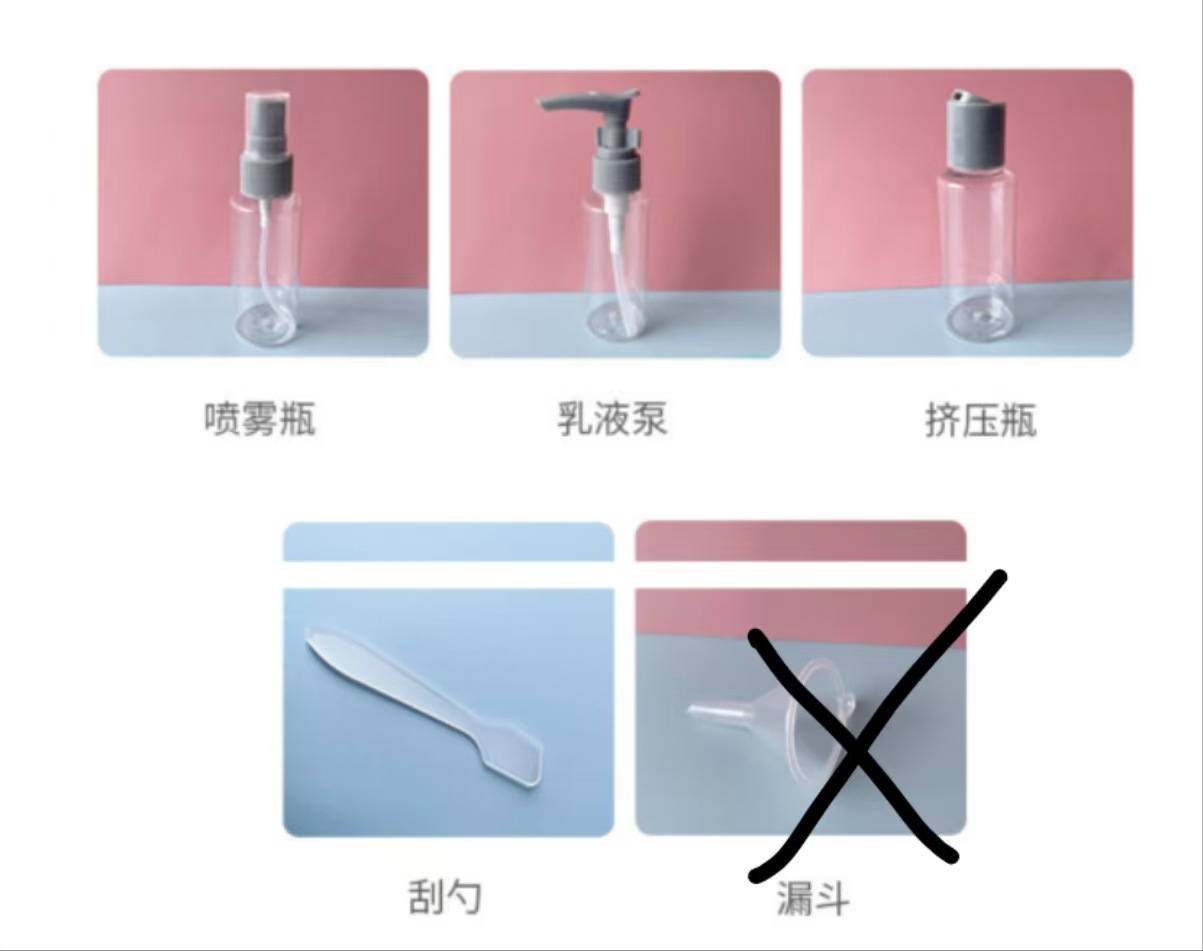 喷雾瓶

乳液泵

挤压瓶

刮勺

漏斗