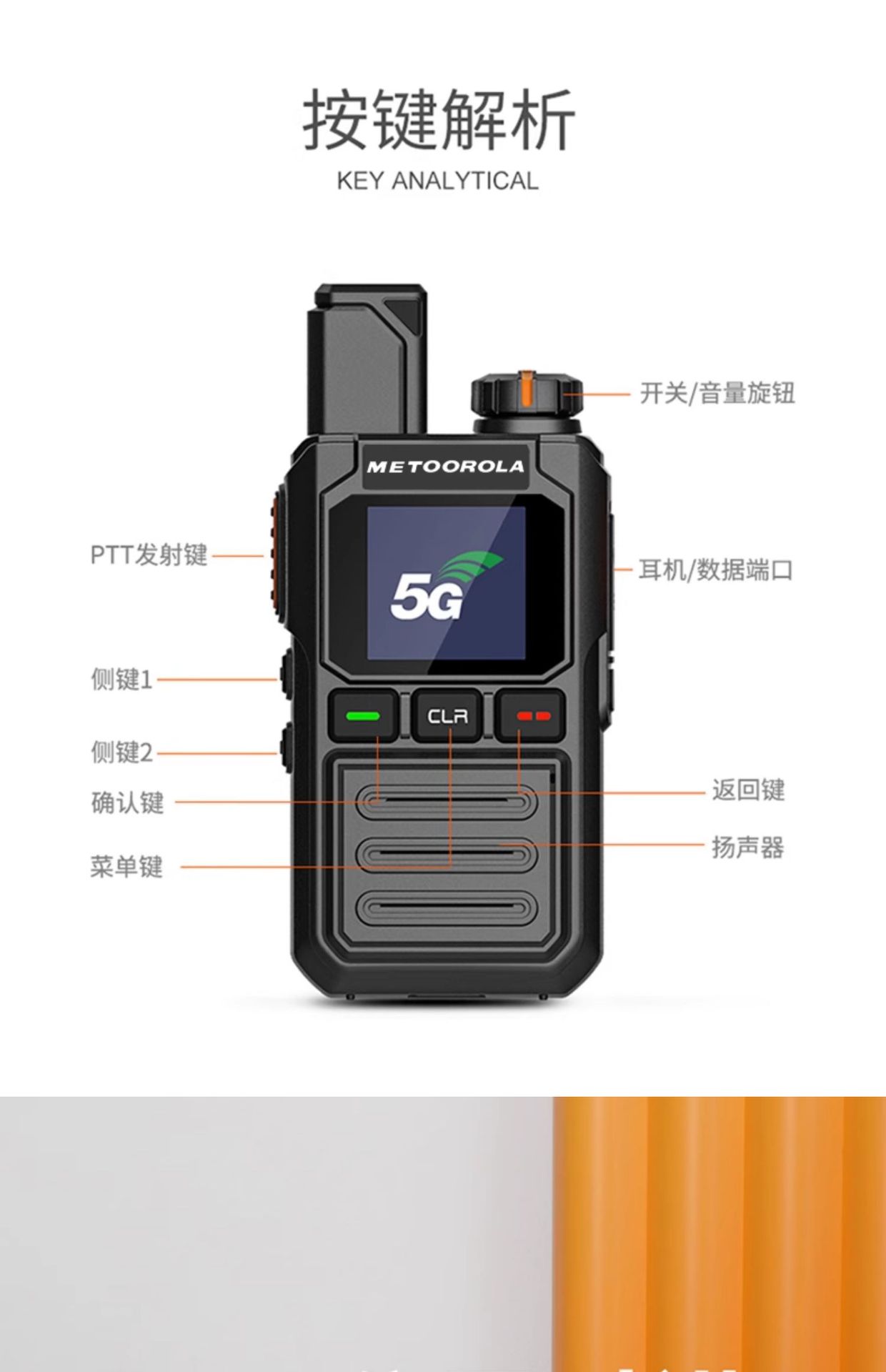 按键解析

KEY ANALYTICAL

开关/音量旋钮

METOOROLA

PTT发射键

5G

耳机/数据端口

侧键1

CLR

侧键2

确认键

返回键

扬声器

菜单键