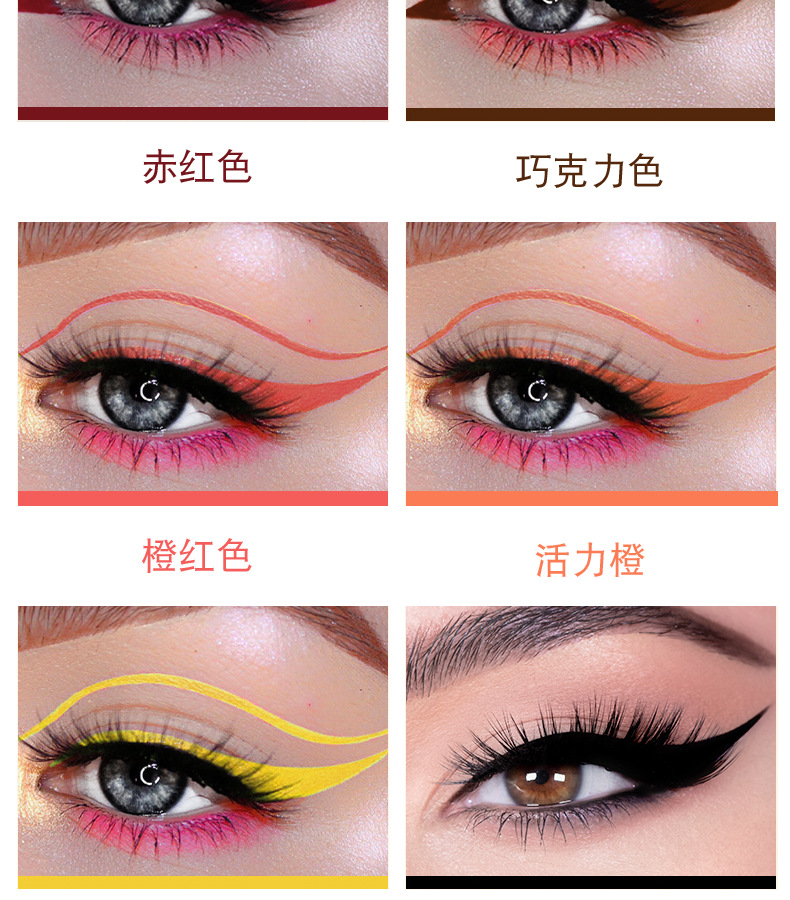 赤红色

巧克力色

橙红色

活力橙