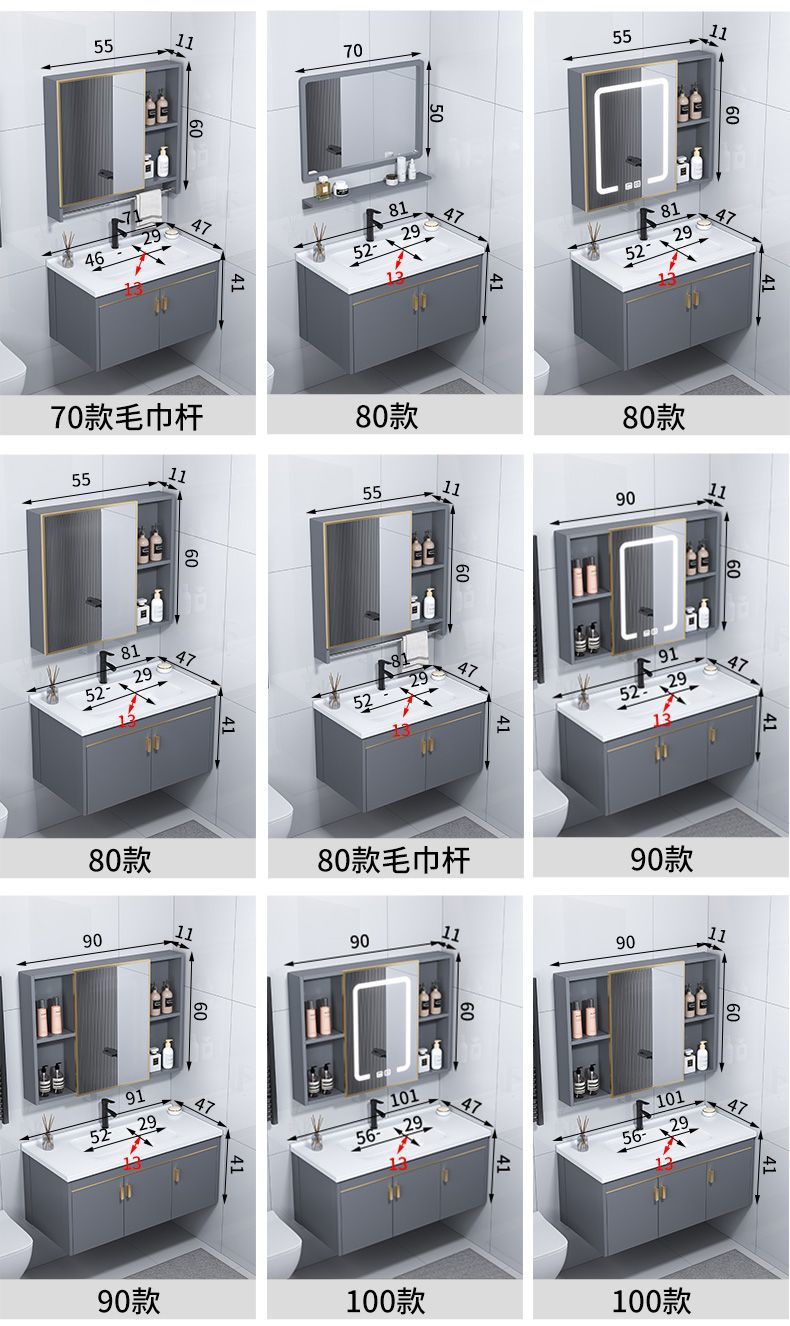 55
11
60
71
47
46
29
13
41
70款毛巾杆

70
50
81
47
52
29
13
41
80款

55
11
60
81
47
52
29
13
41
80款

55
11
60
81
47
52
29
13
41
80款

55
11
60
81
47
52
29
13
41
80款毛巾杆

90
11
60
91
47
52
29
13
41
90款

90
11
60
91
47
52
29
13
41
90款

90
11
60
101
47
56
29
13
41
100款

90
11
60
101
47
56
29
13
41
100款