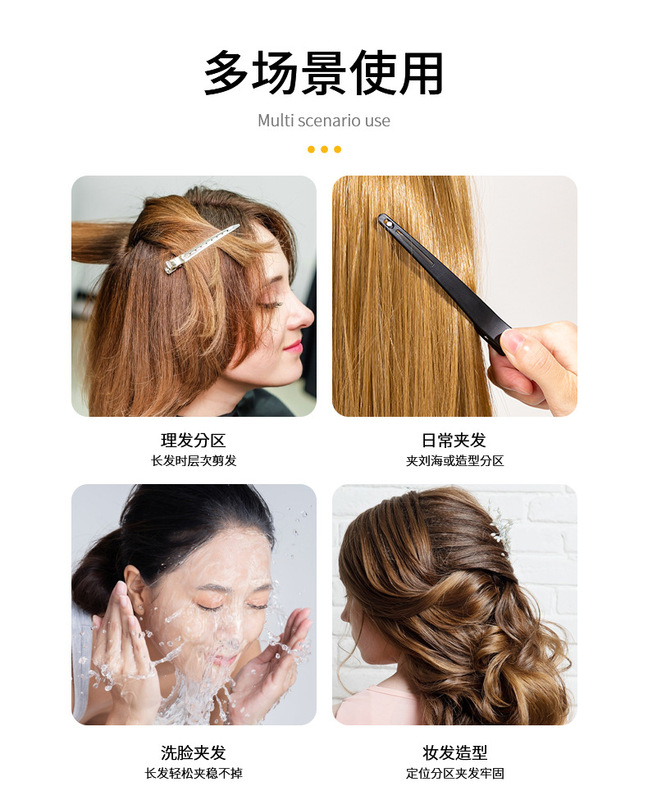 多场景使用

Multi scenario use

理发分区
长发时层次剪发

日常夹发
夹刘海或造型分区

洗脸夹发
长发轻松夹稳不掉

妆发造型
定位分区夹发牢固