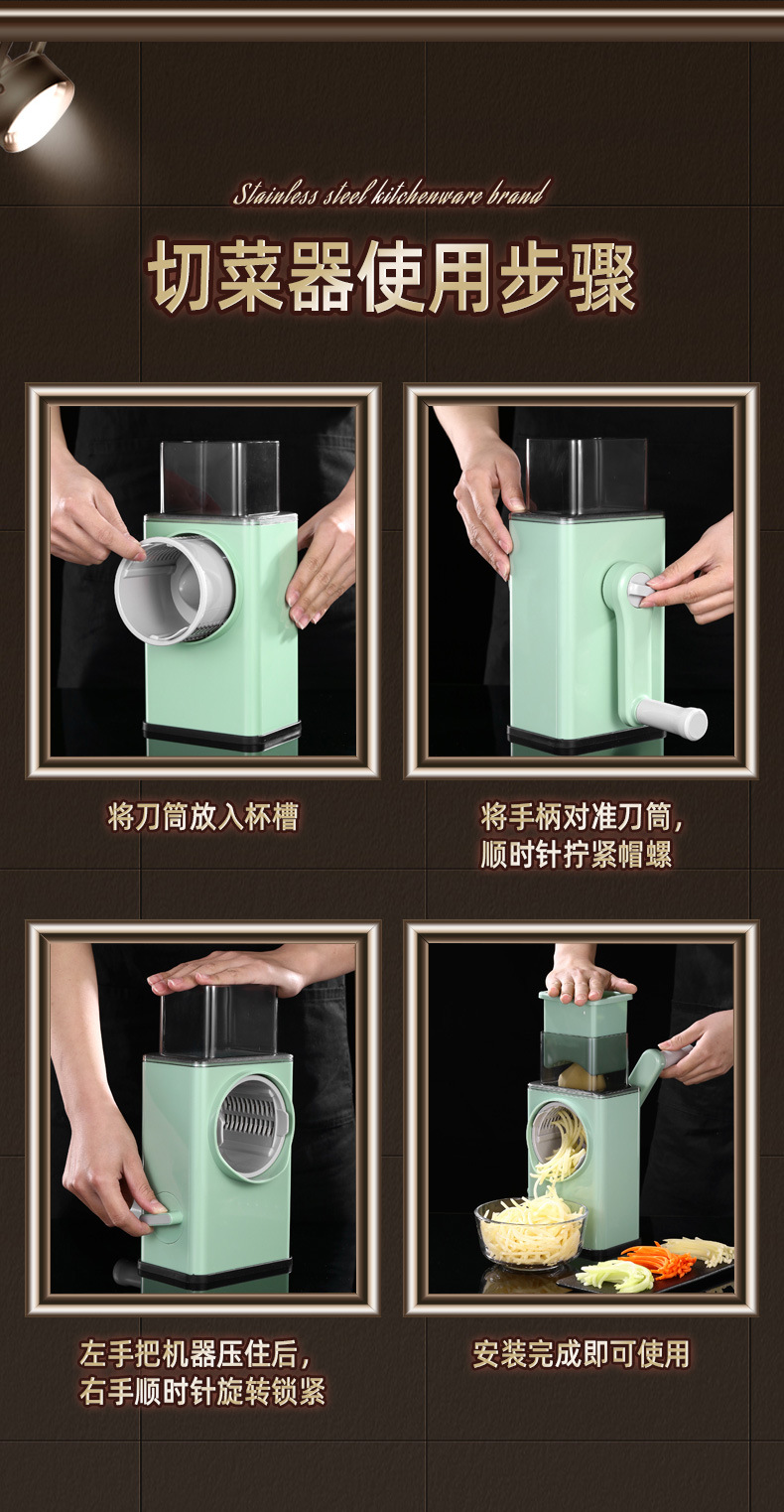 Stainless steel kitchenware brand

切菜器使用步骤

将刀筒放入杯槽

将手柄对准刀筒，顺时针拧紧帽螺

左手把机器压住后，右手顺时针旋转锁紧

安装完成即可使用