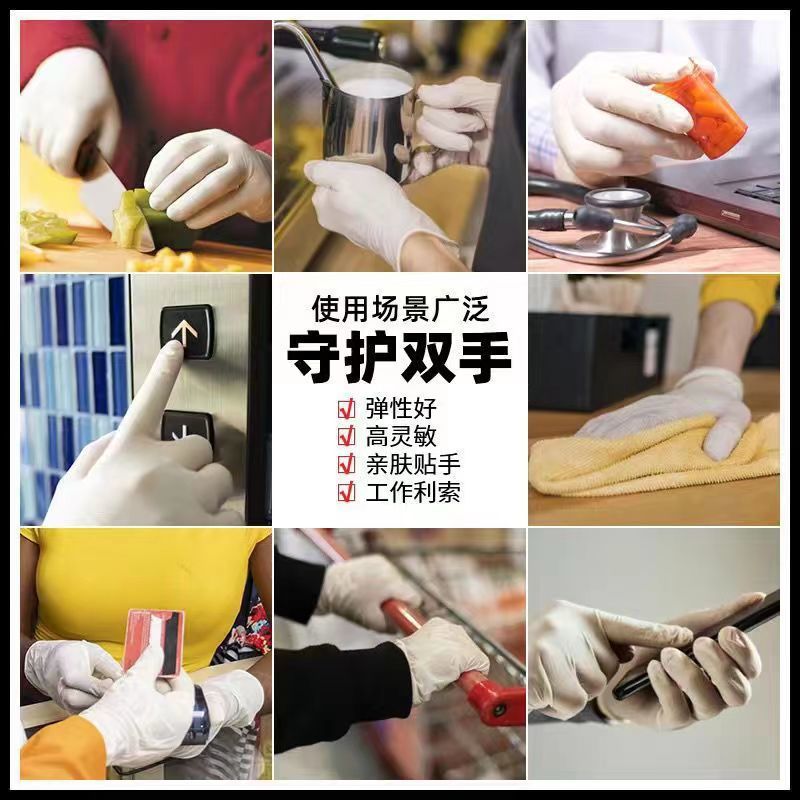 使用场景广泛
守护双手
弹性好
高灵敏
亲肤贴手
工作利索