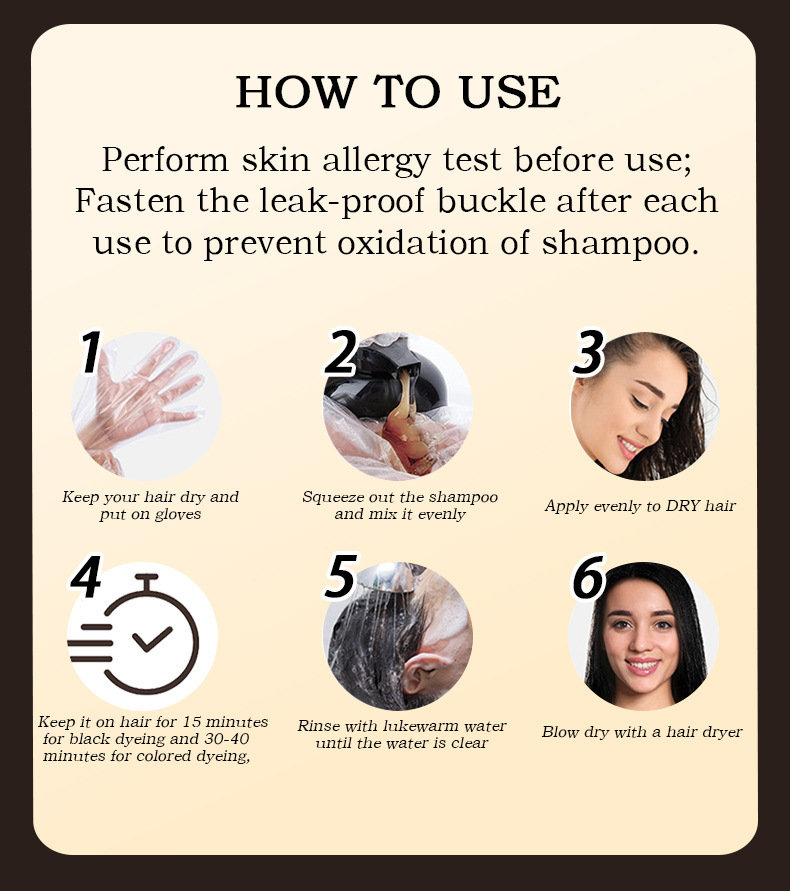 HOW TO USE

Perform skin allergy test before use; Fasten the leak-proof buckle after each use to prevent oxidation of shampoo.

1
Keep your hair dry and put on gloves

2
Squeeze out the shampoo and mix it evenly

3
Apply evenly to DRY hair

4
Keep it on hair for 15 minutes for black dyeing and 30-40 minutes for colored dyeing,

5
Rinse with lukewarm water until the water is clear

6
Blow dry with a hair dryer