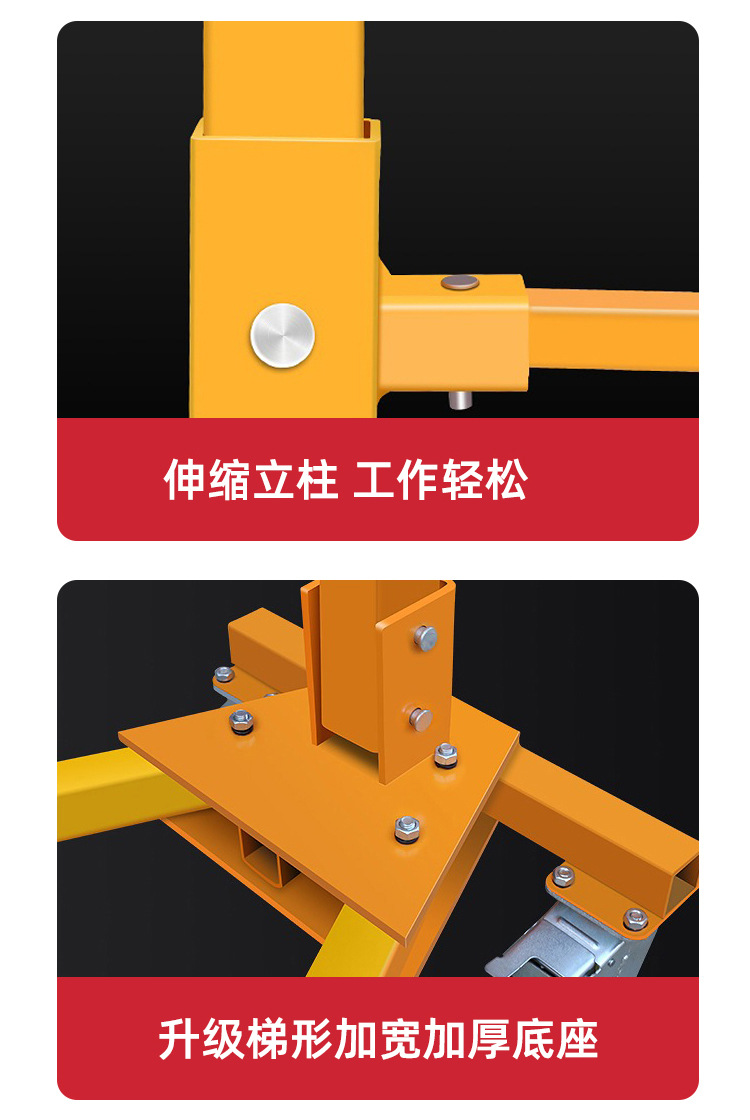 伸缩立柱 工作轻松

升级梯形加宽加厚底座