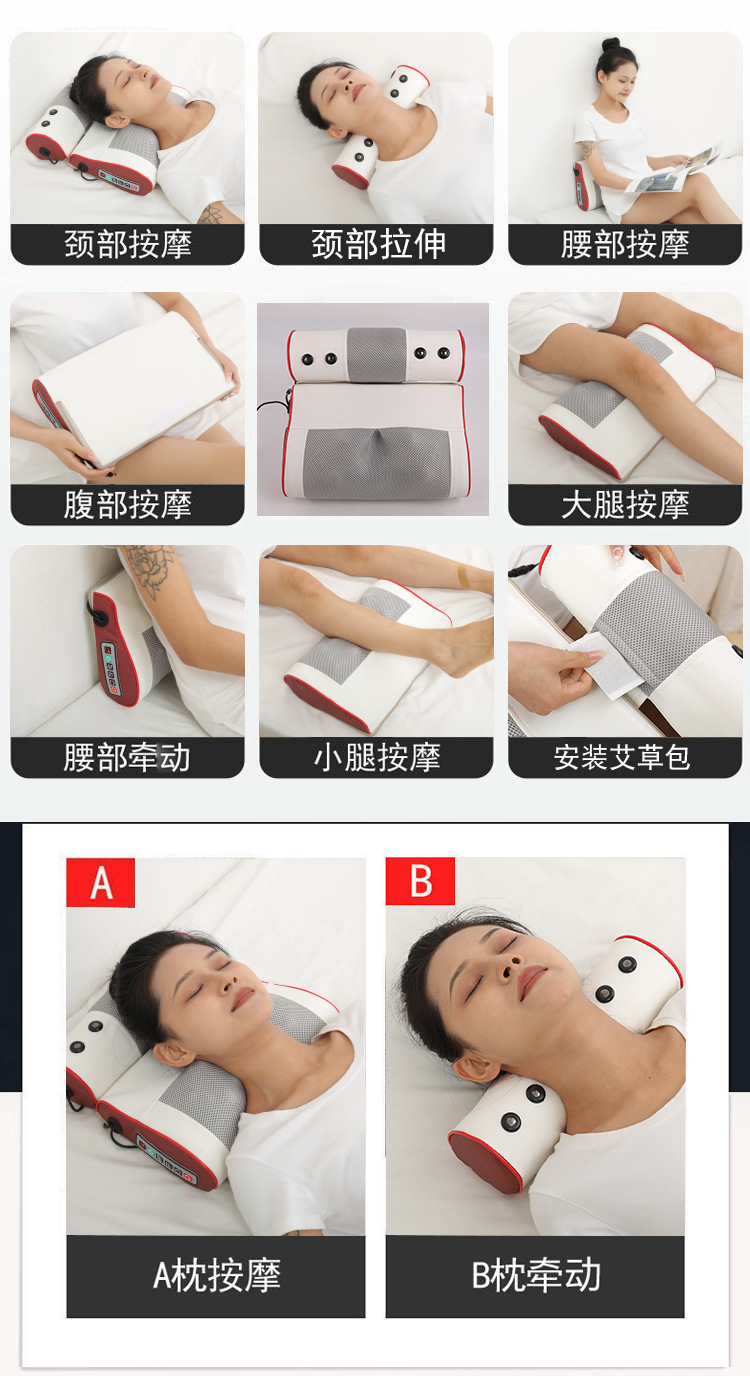 颈部按摩

颈部拉伸

腰部按摩

腹部按摩

大腿按摩

腰部牵动

小腿按摩

安装艾草包

A

B

A枕按摩

B枕牵动