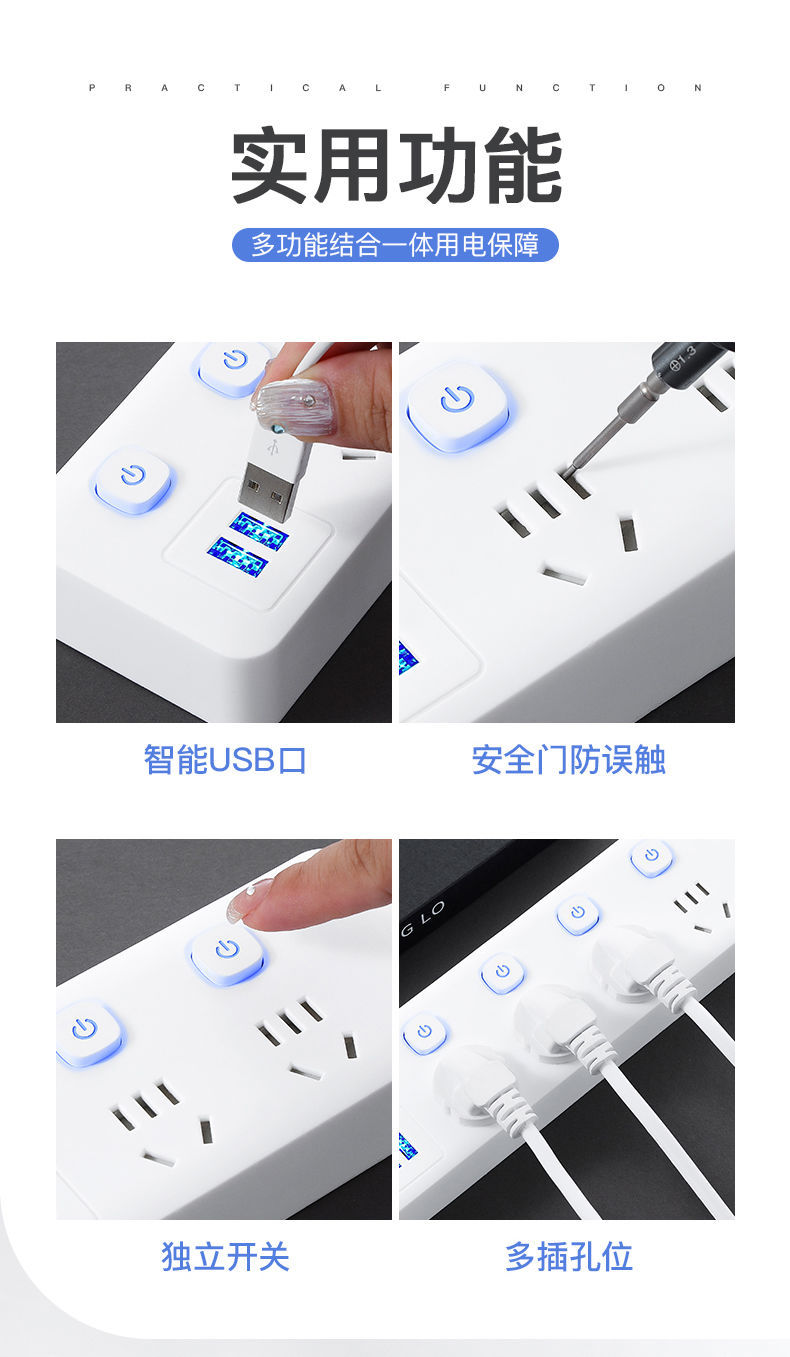 PRACTICAL FUNCTION

实用功能

多功能结合一体用电保障

⊕1.3

智能USB口

安全门防误触

G LO

独立开关

多插孔位