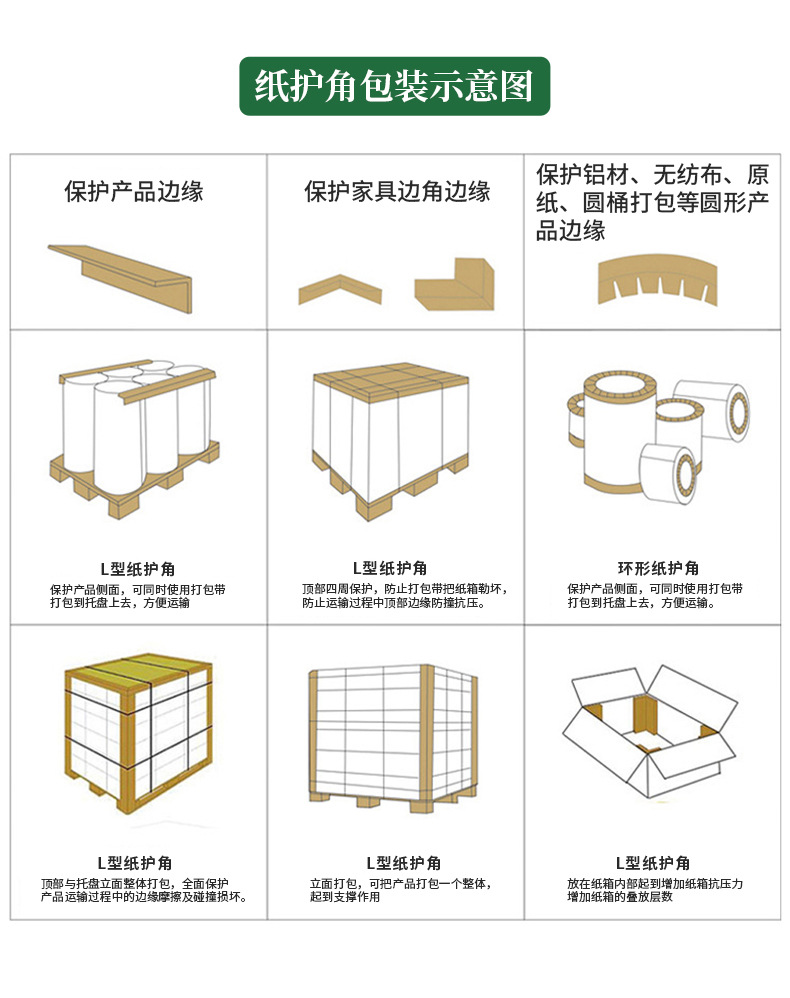 纸护角包装示意图

保护产品边缘

保护家具边角边缘

保护铝材、无纺布、原纸、圆桶打包等圆形产品边缘

L型纸护角
保护产品侧面，可同时使用打包带打包到托盘上去，方便运输

L型纸护角
顶部四周保护，防止打包带把纸箱勒坏，防止运输过程中顶部边缘防撞抗压。

环形纸护角
保护产品侧面，可同时使用打包带打包到托盘上去，方便运输。

L型纸护角
顶部与托盘立面整体打包，全面保护产品运输过程中的边缘摩擦及碰撞损坏。

L型纸护角
立面打包，可把产品打包一个整体，起到支撑作用

L型纸护角
放在纸箱内部起到增加纸箱抗压力增加纸箱的叠放层数