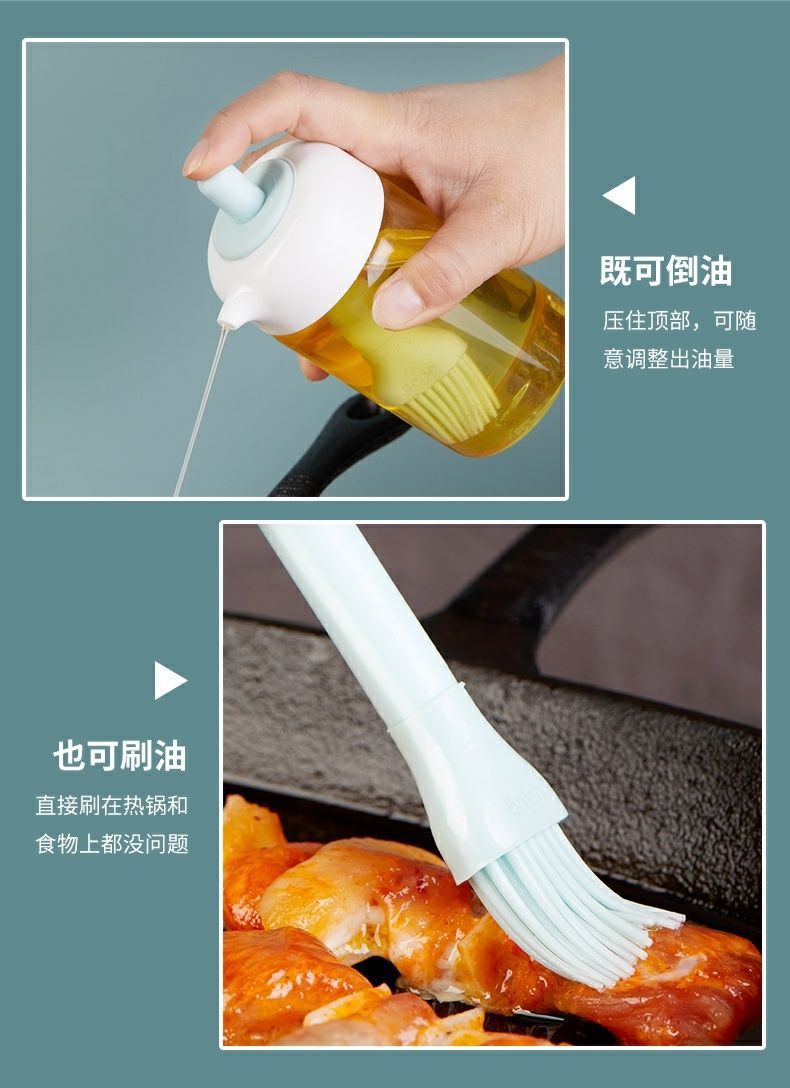 既可倒油

压住顶部，可随意调整出油量

也可刷油

直接刷在热锅和食物上都没问题