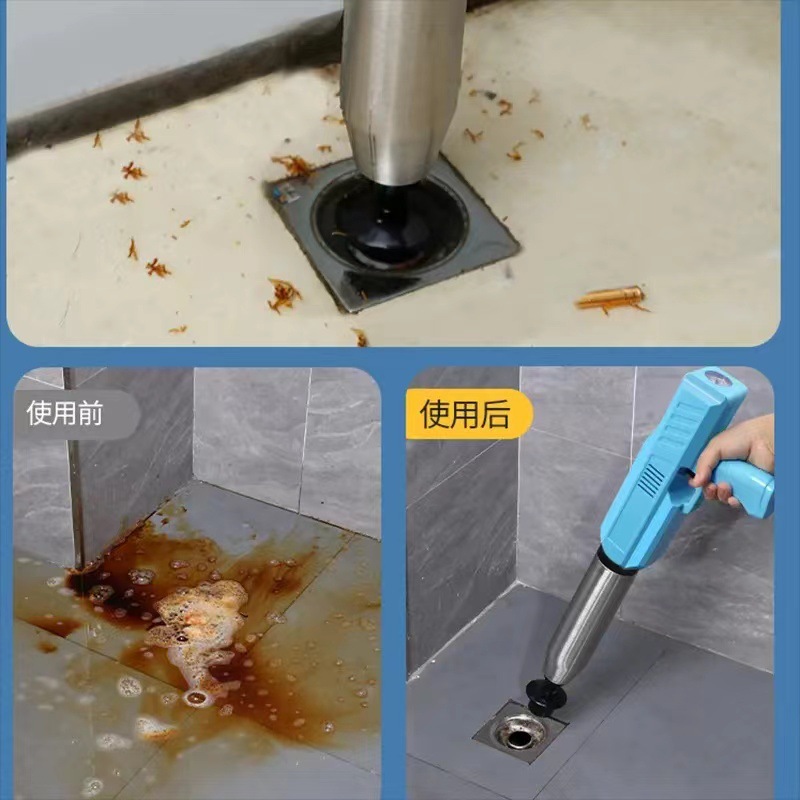 使用前

使用后