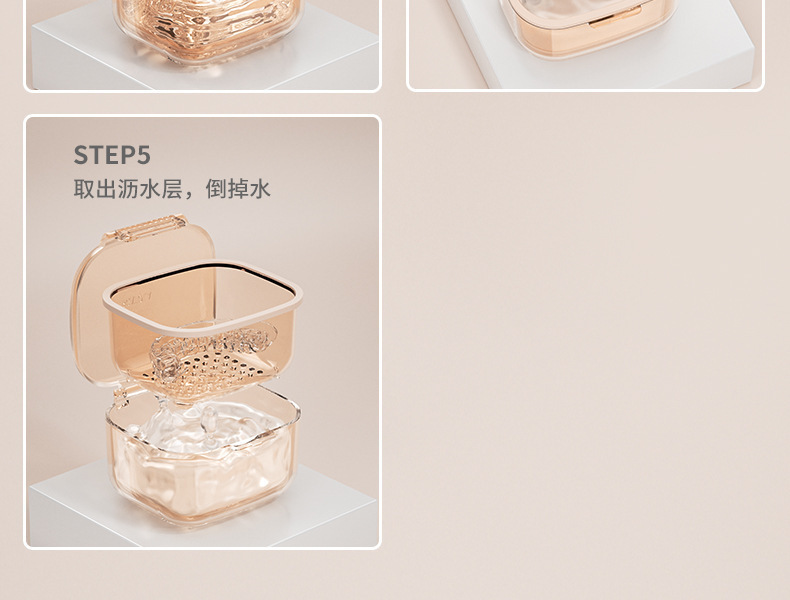 STEP5
取出沥水层，倒掉水