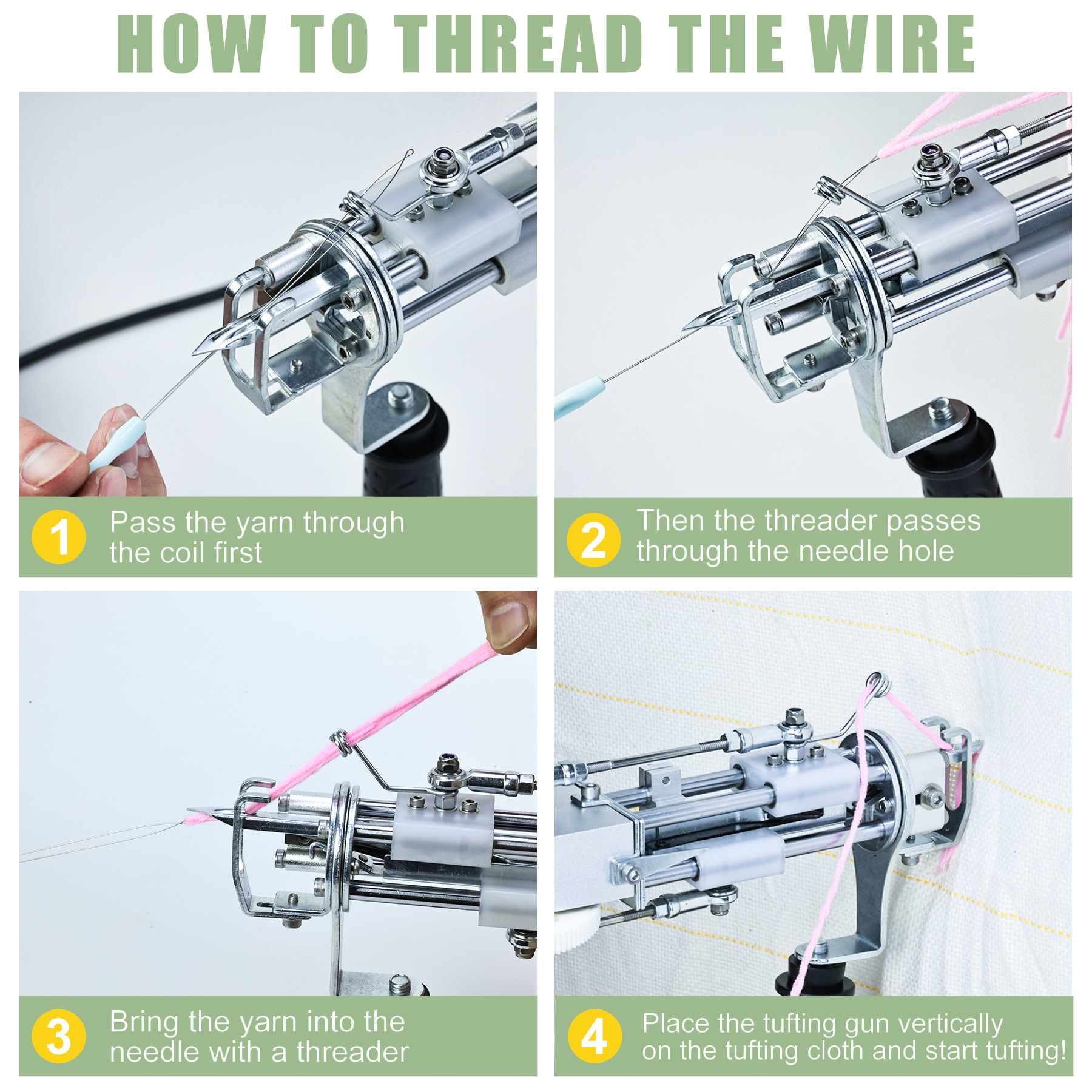 HOW TO THREAD THE WIRE

1 Pass the yarn through the coil first

2 Then the threader passes through the needle hole

3 Bring the yarn into the needle with a threader

4 Place the tufting gun vertically on the tufting cloth and start tufting!