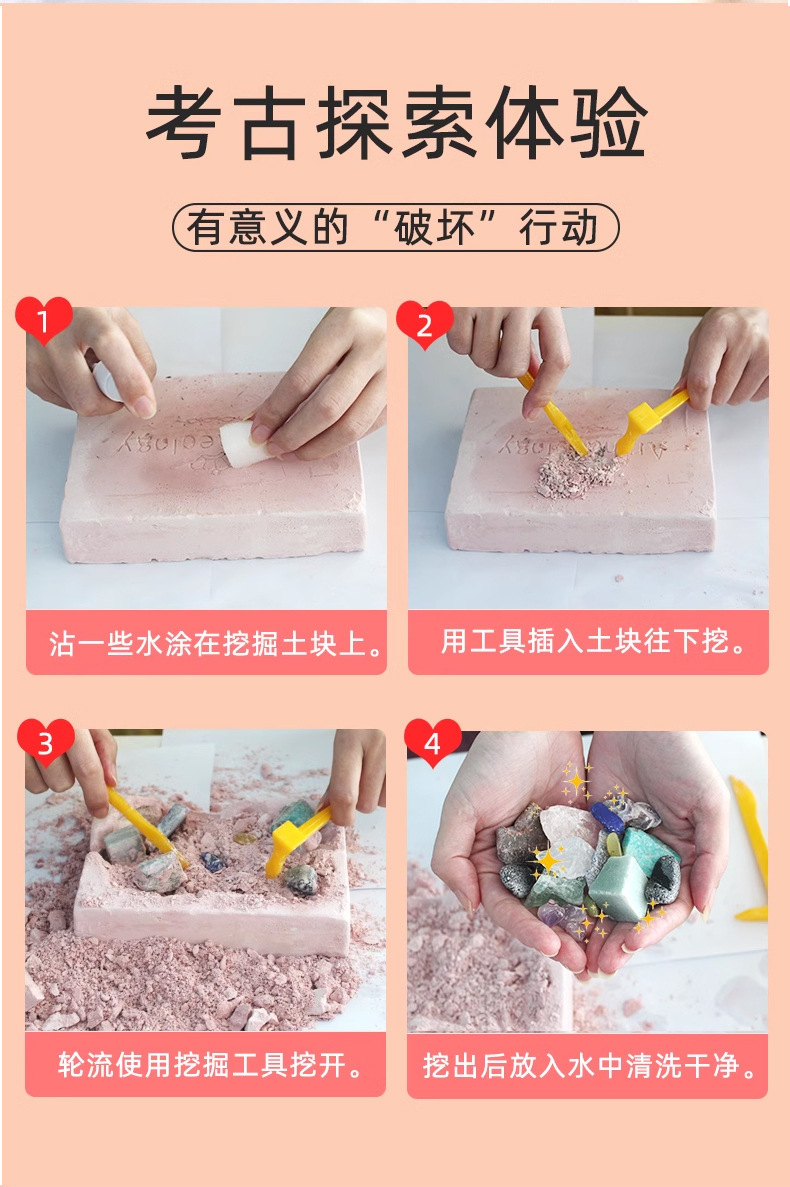 考古探索体验

有意义的“破坏”行动

1

沾一些水涂在挖掘土块上。

2

用工具插入土块往下挖。

3

轮流使用挖掘工具挖开。

4

挖出后放入水中清洗干净。