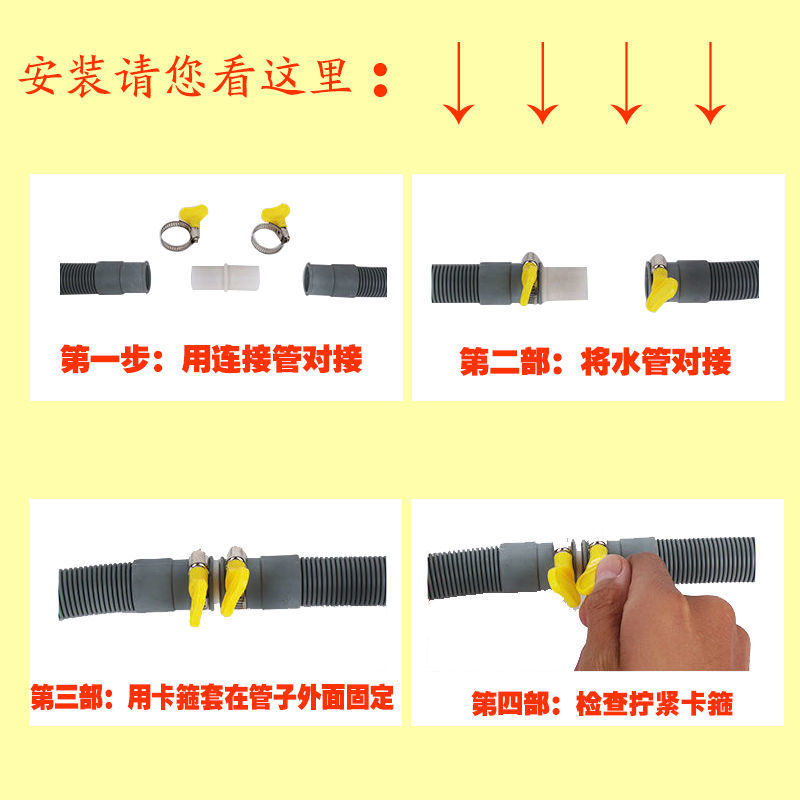 安装请您看这里：

第一步：用连接管对接

第二部：将水管对接

第三部：用卡箍套在管子外面固定

第四部：检查拧紧卡箍