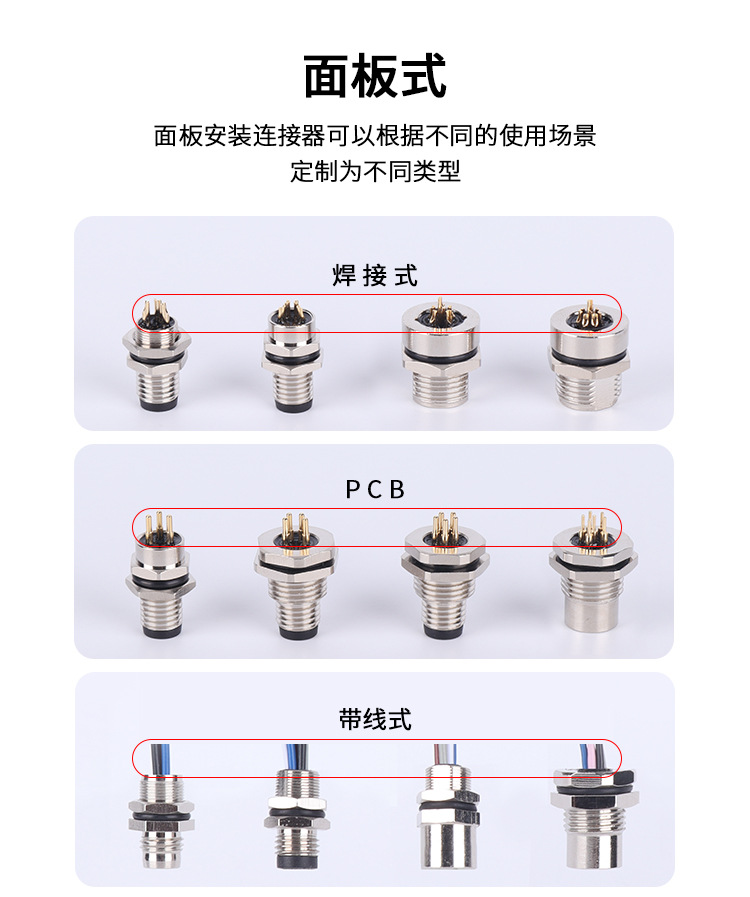 面板式

面板安装连接器可以根据不同的使用场景
定制为不同类型

焊接式

PCB

带线式