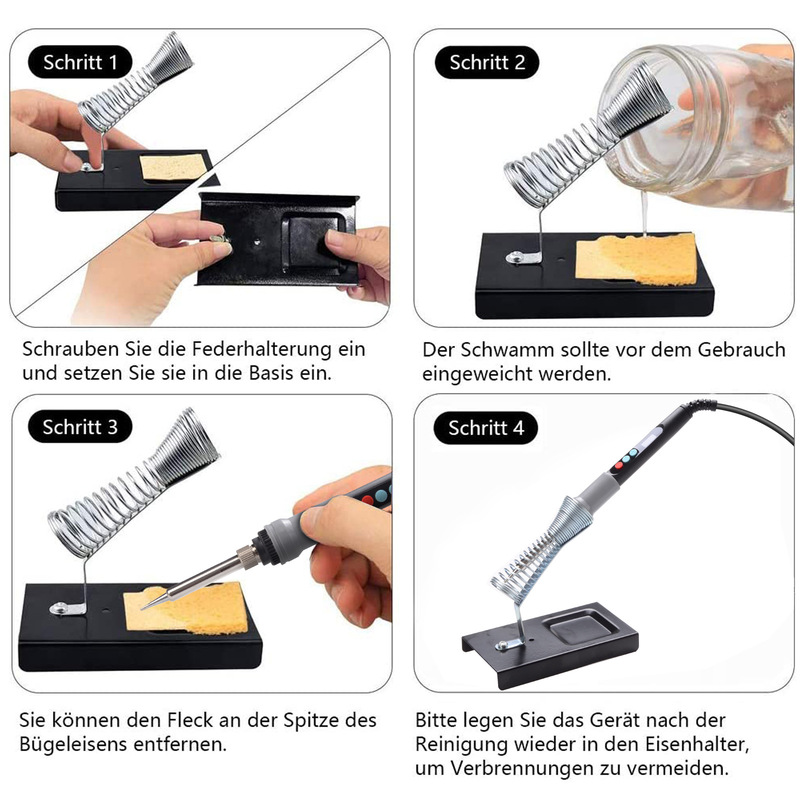 Schritt 1

Schrauben Sie die Federhalterung ein und setzen Sie sie in die Basis ein.

Schritt 2

Der Schwamm sollte vor dem Gebrauch eingeweicht werden.

Schritt 3

Sie können den Fleck an der Spitze des Bügeleisens entfernen.

Schritt 4

Bitte legen Sie das Gerät nach der Reinigung wieder in den Eisenhalter, um Verbrennungen zu vermeiden.