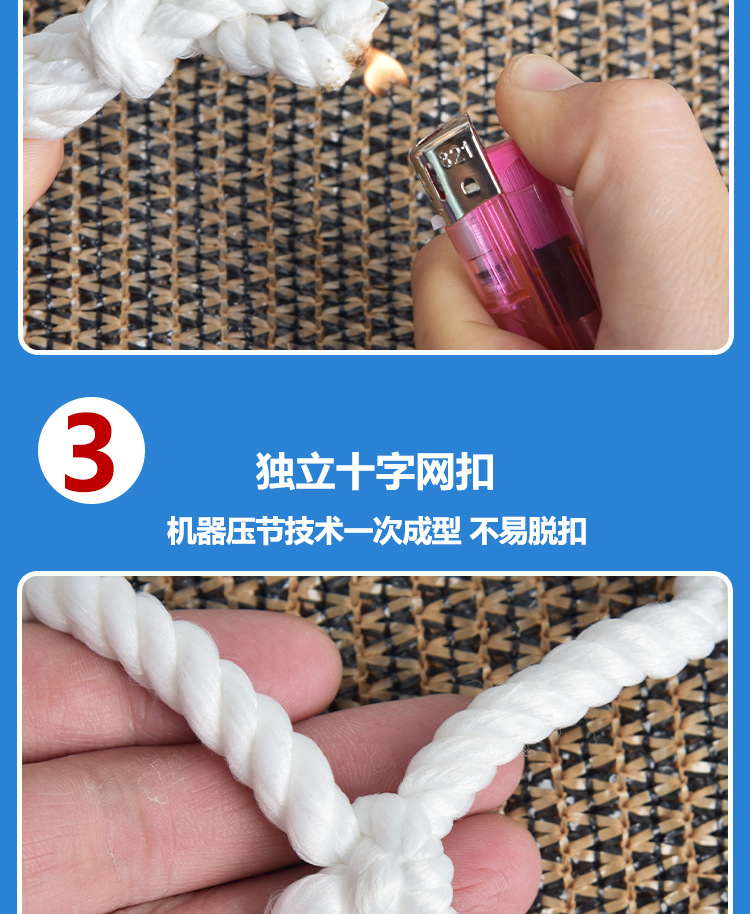 321

3

独立十字网扣

机器压节技术一次成型 不易脱扣