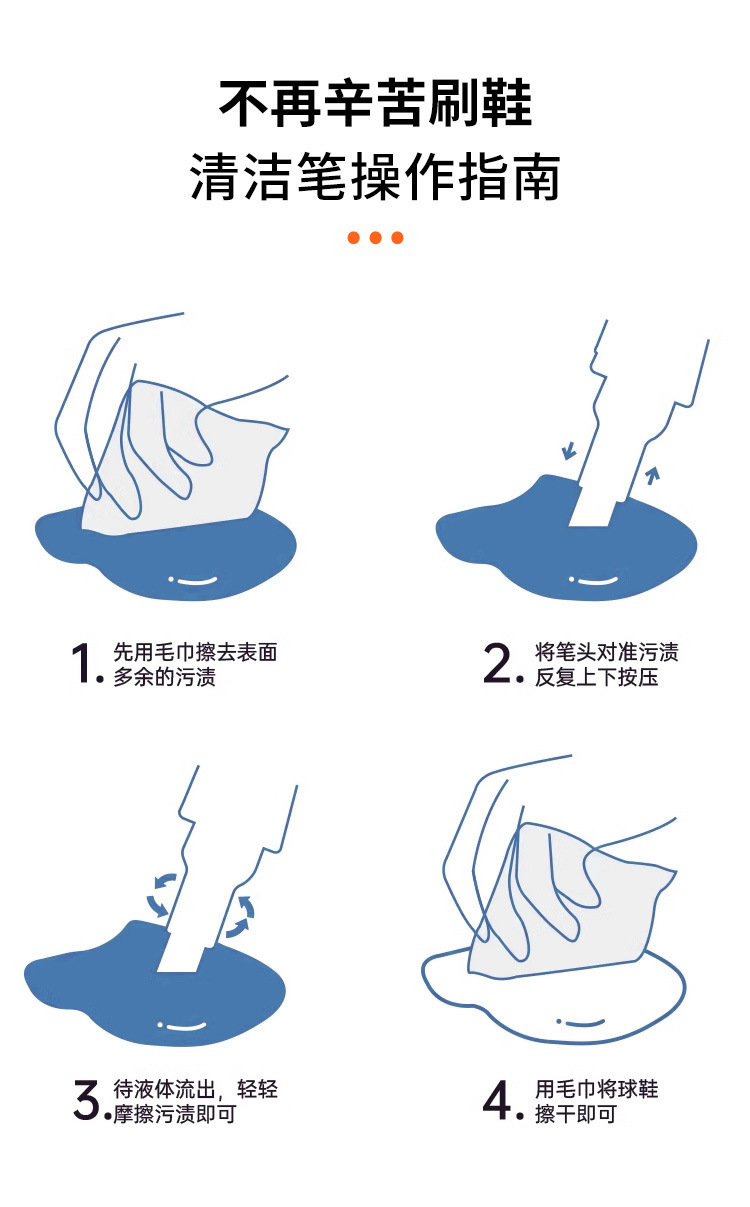 不再辛苦刷鞋
清洁笔操作指南

1. 先用毛巾擦去表面多余的污渍

2. 将笔头对准污渍反复上下按压

3. 待液体流出，轻轻摩擦污渍即可

4. 用毛巾将球鞋擦干即可