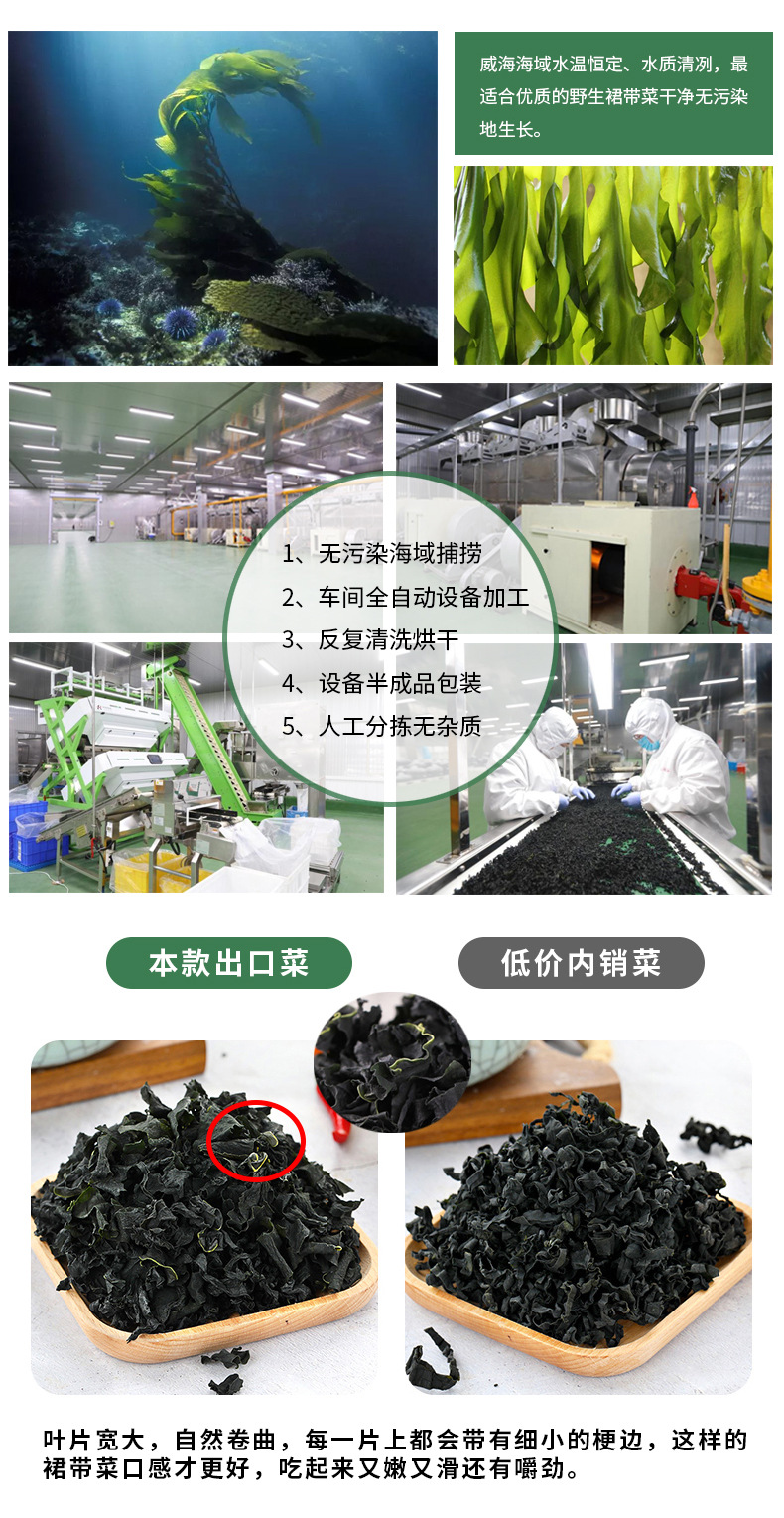 威海海域水温恒定、水质清冽，最适合优质的野生裙带菜干净无污染地生长。

1、无污染海域捕捞
2、车间全自动设备加工
3、反复清洗烘干
4、设备半成品包装
5、人工分拣无杂质

本款出口菜

低价内销菜

叶片宽大，自然卷曲，每一片上都会带有细小的梗边，这样的裙带菜口感才更好，吃起来又嫩又滑还有嚼劲。