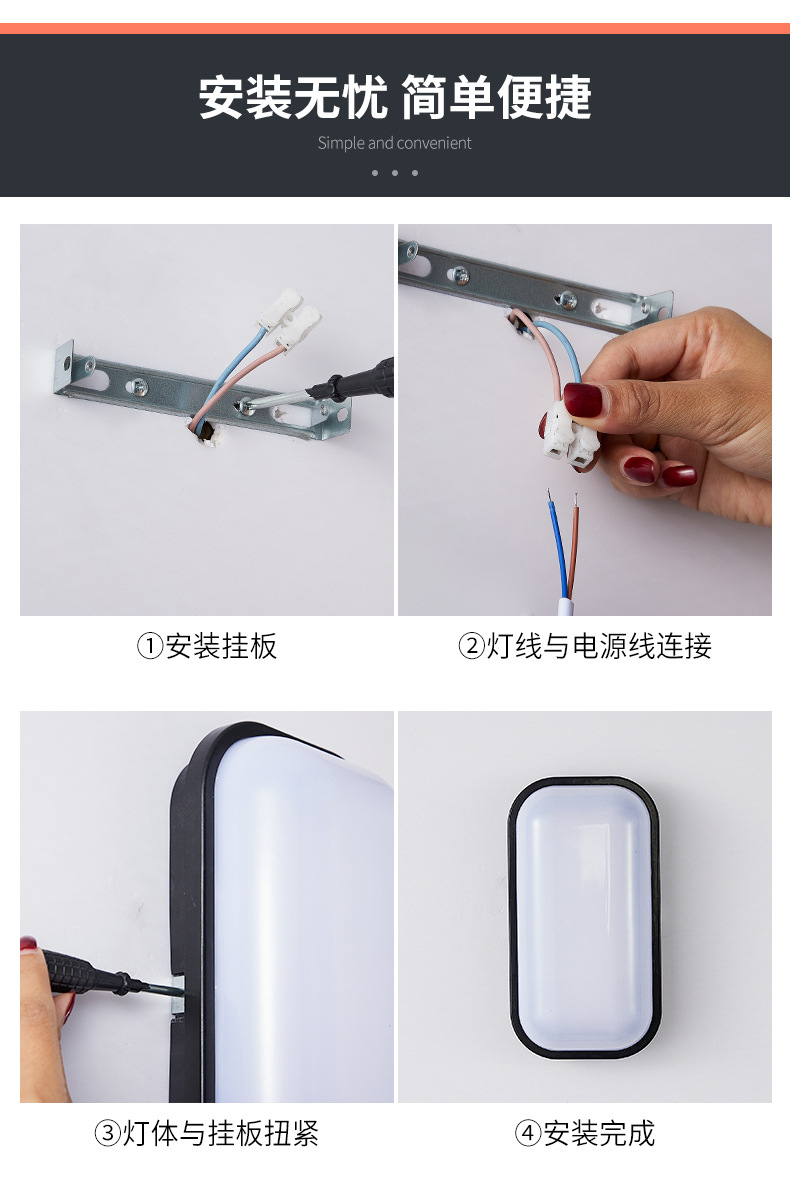 安装无忧 简单便捷

Simple and convenient

①安装挂板

②灯线与电源线连接

③灯体与挂板扭紧

④安装完成