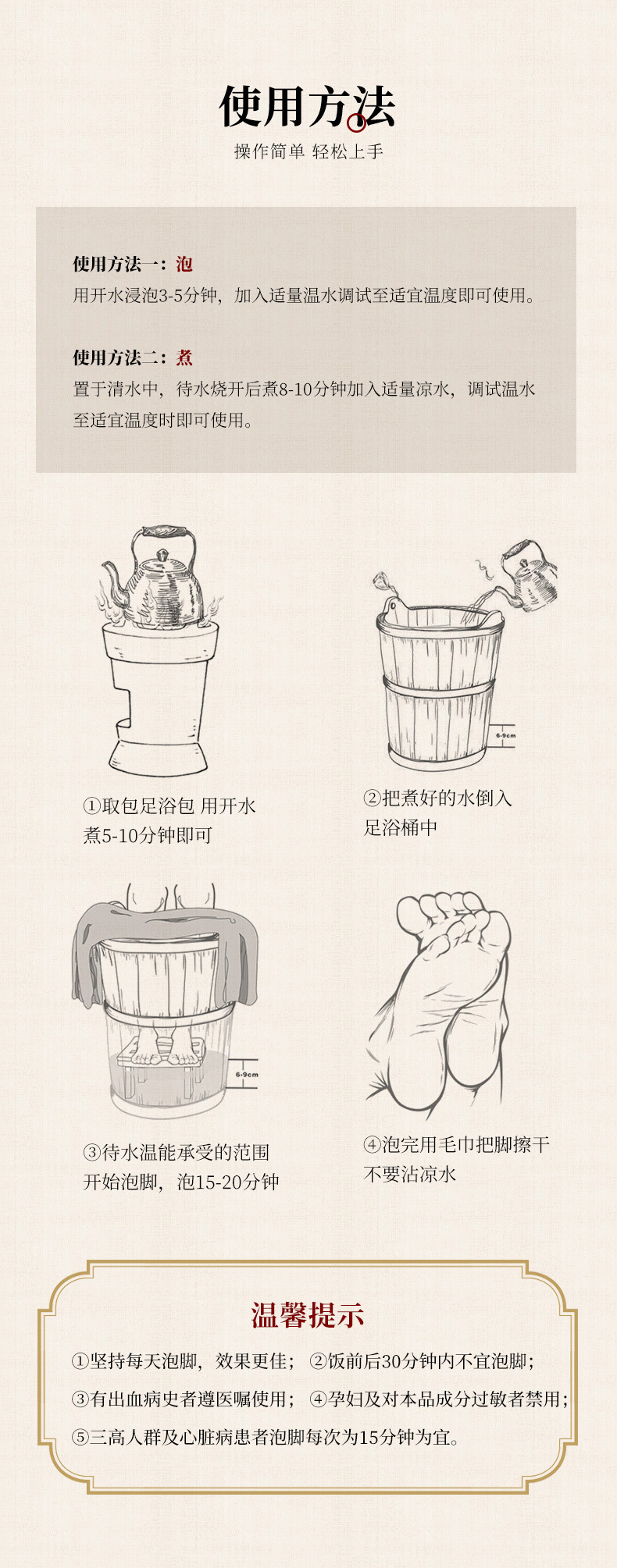 使用方法

操作简单 轻松上手

使用方法一：泡
用开水浸泡3-5分钟，加入适量温水调试至适宜温度即可使用。

使用方法二：煮
置于清水中，待水烧开后煮8-10分钟加入适量凉水，调试温水至适宜温度时即可使用。

6-9cm

①取包足浴包 用开水煮5-10分钟即可

②把煮好的水倒入足浴桶中

6-9cm

③待水温能承受的范围开始泡脚，泡15-20分钟

④泡完用毛巾把脚擦干不要沾凉水

温馨提示

①坚持每天泡脚，效果更佳； ②饭前后30分钟内不宜泡脚；
③有出血病史者遵医嘱使用； ④孕妇及对本品成分过敏者禁用；
⑤三高人群及心脏病患者泡脚每次为15分钟为宜。