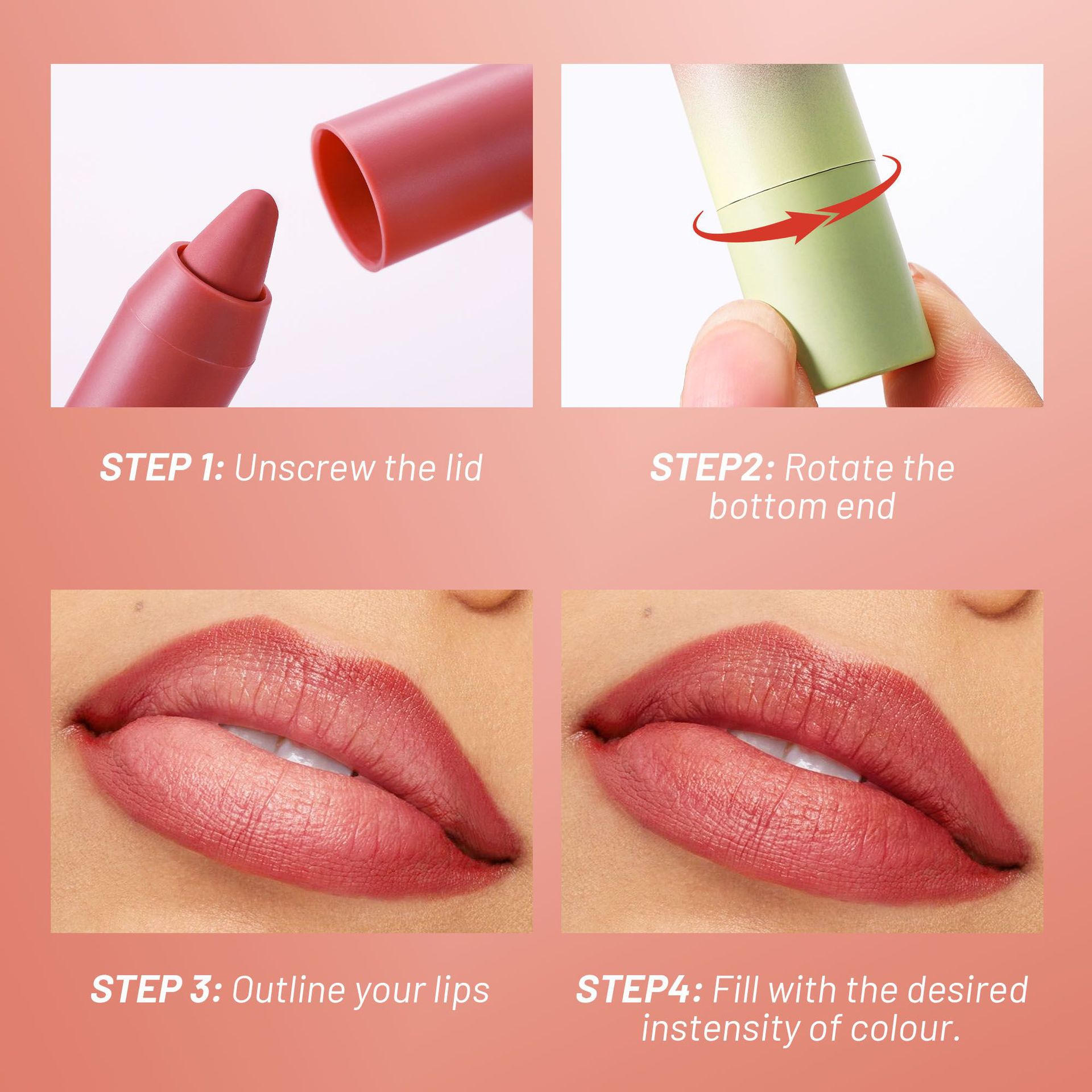 STEP 1: Unscrew the lid

STEP2: Rotate the bottom end

STEP 3: Outline your lips

STEP4: Fill with the desired instensity of colour.