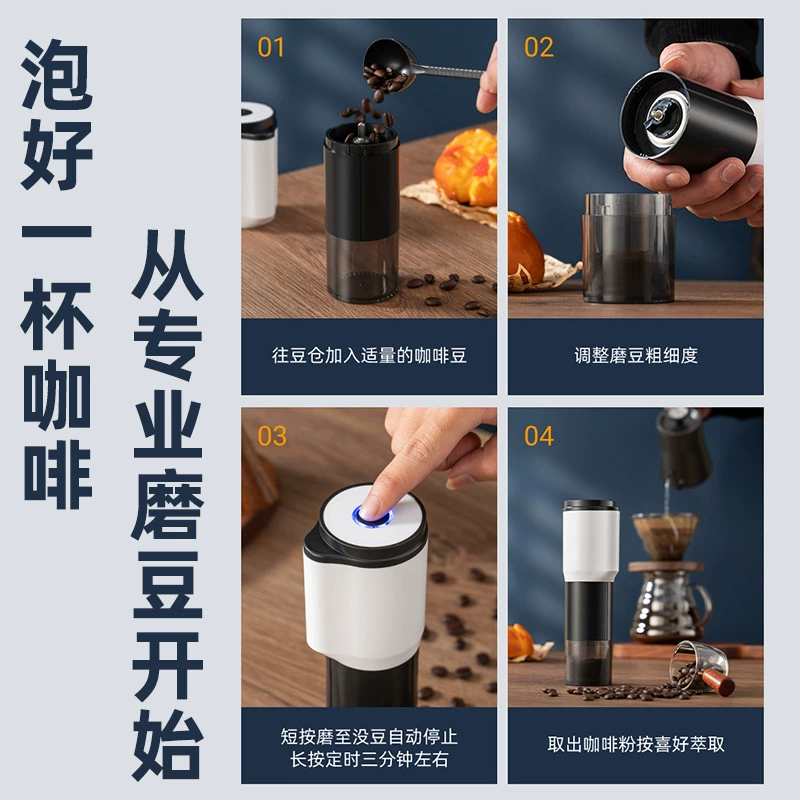 泡好一杯咖啡

从专业磨豆开始

01

往豆仓加入适量的咖啡豆

02

调整磨豆粗细度

03

短按磨至没豆自动停止
长按定时三分钟左右

04

取出咖啡粉按喜好萃取