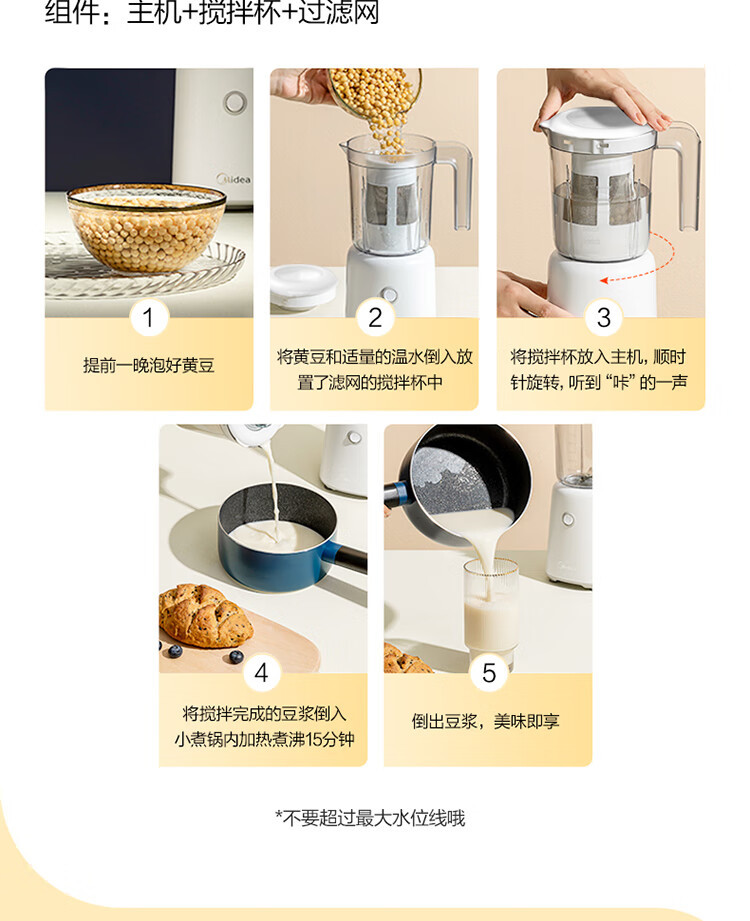 组件：主机+搅拌杯+过滤网

Midea

1
提前一晚泡好黄豆

2
将黄豆和适量的温水倒入放置了滤网的搅拌杯中

3
将搅拌杯放入主机，顺时针旋转，听到“咔”的一声

4
将搅拌完成的豆浆倒入小煮锅内加热煮沸15分钟

5
倒出豆浆，美味即享

*不要超过最大水位线哦