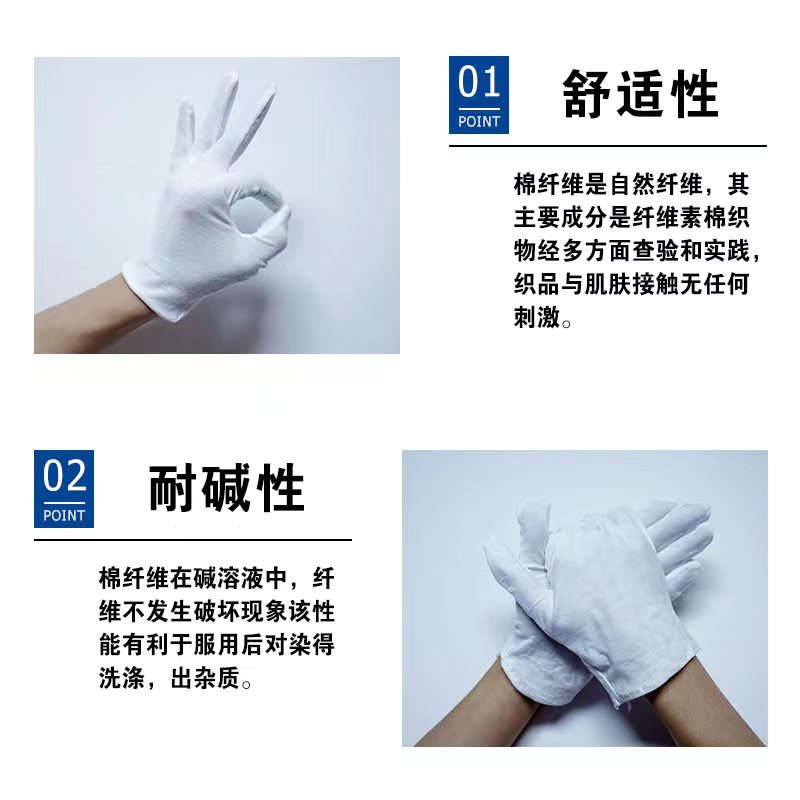 01
POINT

舒适性

棉纤维是自然纤维，其主要成分是纤维素棉织物经多方面查验和实践，织品与肌肤接触无任何刺激。

02
POINT

耐碱性

棉纤维在碱溶液中，纤维不发生破坏现象该性能有利于服用后对染得洗涤，出杂质。