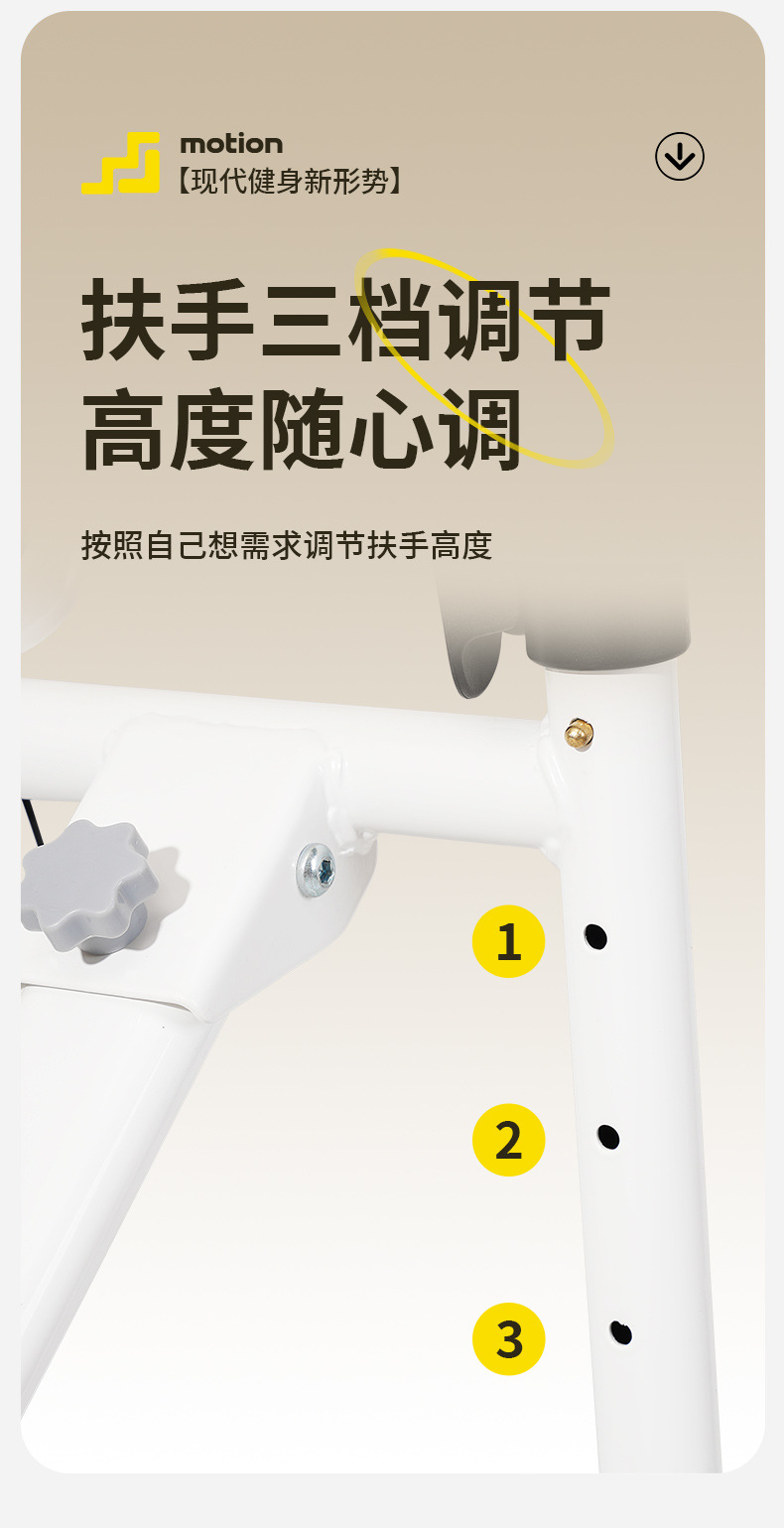 motion
【现代健身新形势】

扶手三档调节
高度随心调

按照自己想需求调节扶手高度

1

2

3