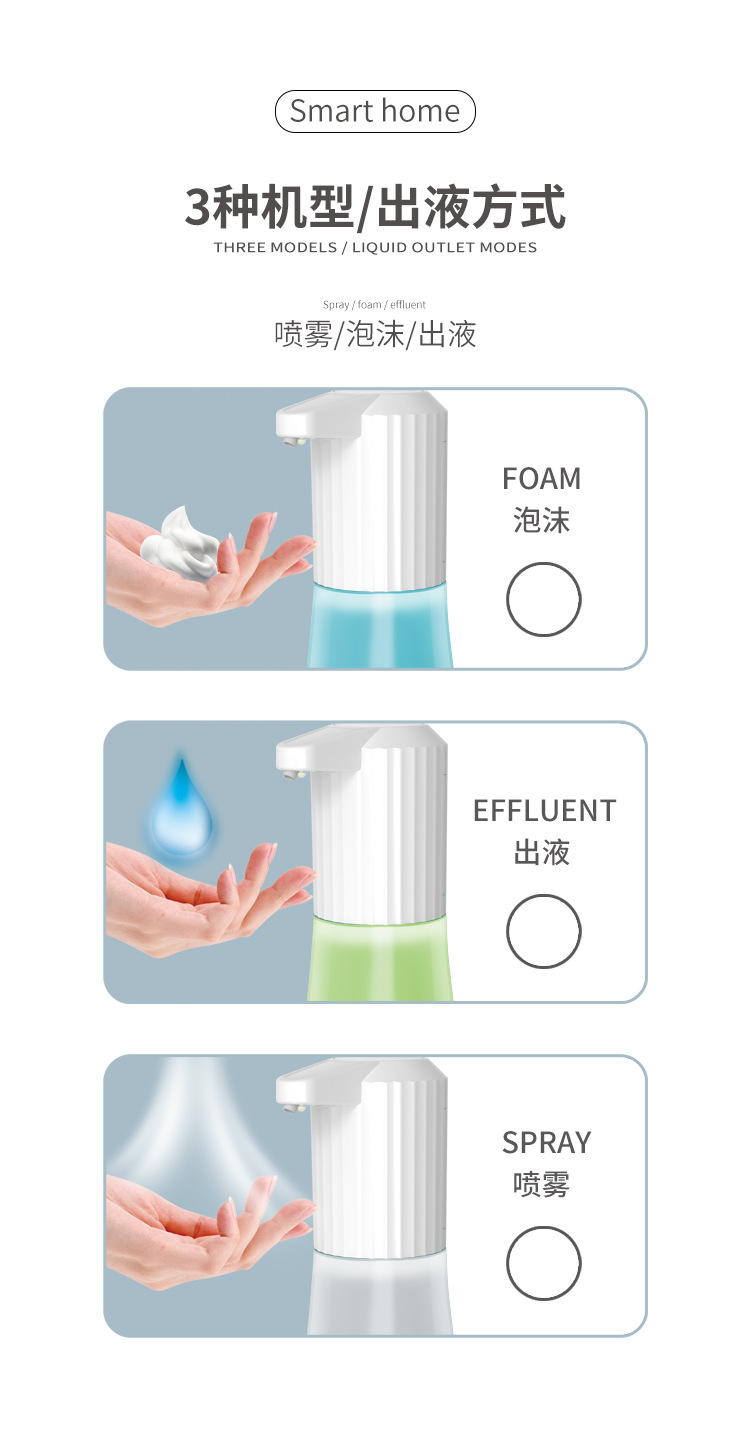 Smart home

3种机型/出液方式
THREE MODELS / LIQUID OUTLET MODES

Spray / foam / effluent
喷雾/泡沫/出液

FOAM
泡沫

EFFLUENT
出液

SPRAY
喷雾