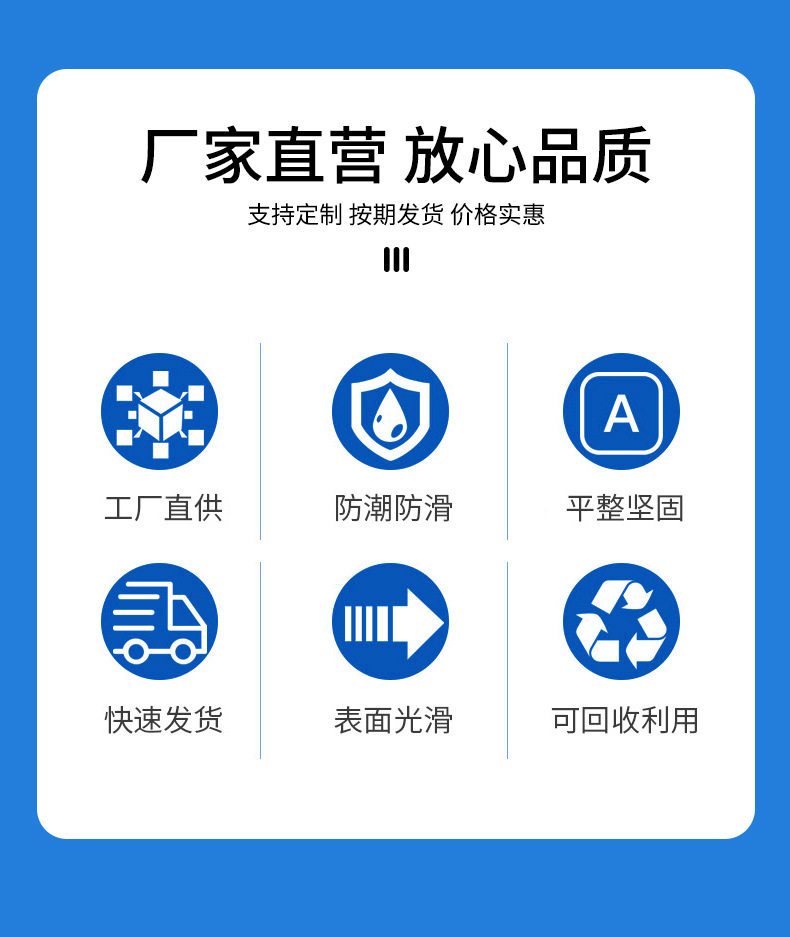 厂家直营 放心品质

支持定制 按期发货 价格实惠

A

工厂直供

防潮防滑

平整坚固

快速发货

表面光滑

可回收利用