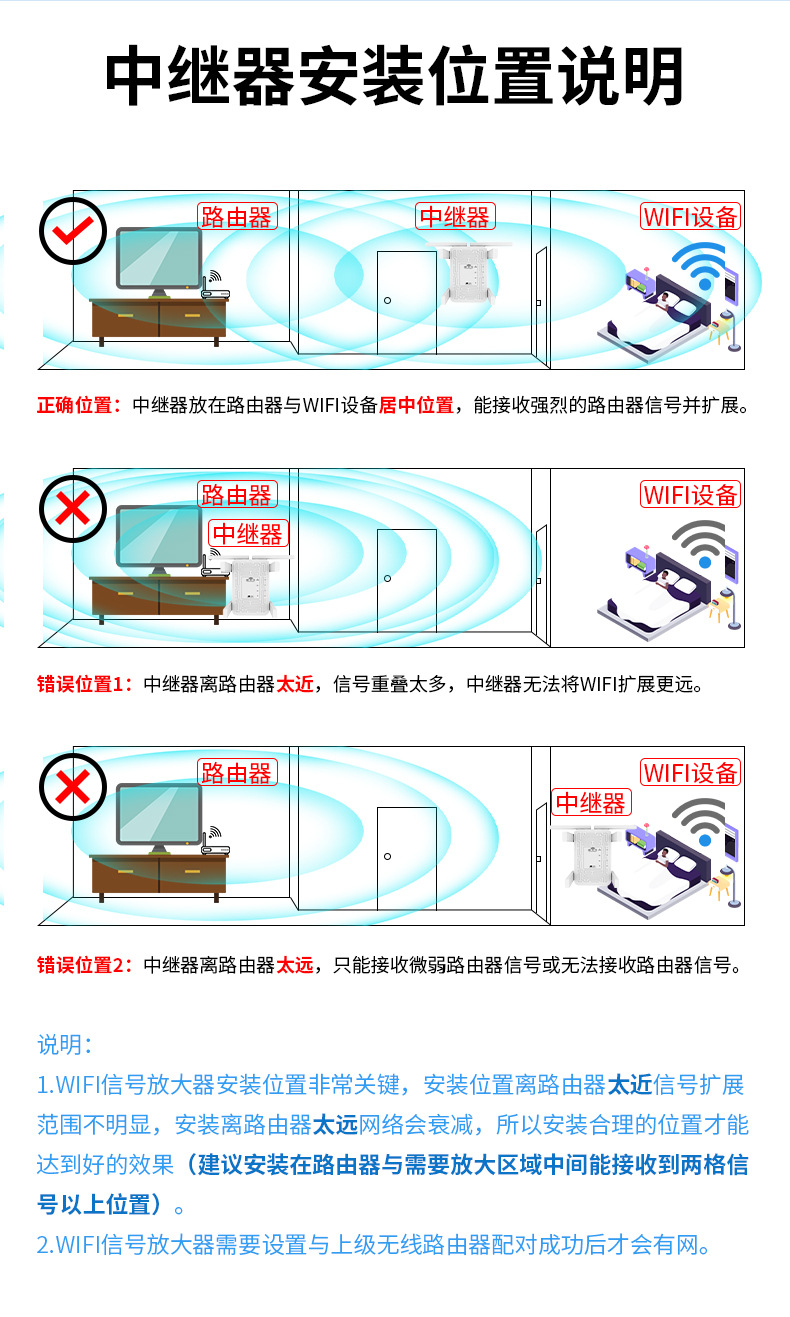 中继器安装位置说明

路由器
中继器
WIFI设备

正确位置：中继器放在路由器与WIFI设备居中位置，能接收强烈的路由器信号并扩展。

路由器
中继器
WIFI设备

错误位置1：中继器离路由器太近，信号重叠太多，中继器无法将WIFI扩展更远。

路由器
中继器
WIFI设备

错误位置2：中继器离路由器太远，只能接收微弱路由器信号或无法接收路由器信号。

说明：
1.WIFI信号放大器安装位置非常关键，安装位置离路由器太近信号扩展范围不明显，安装离路由器太远网络会衰减，所以安装合理的位置才能达到好的效果（建议安装在路由器与需要放大区域中间能接收到两格信号以上位置）。
2.WIFI信号放大器需要设置与上级无线路由器配对成功后才会有网。